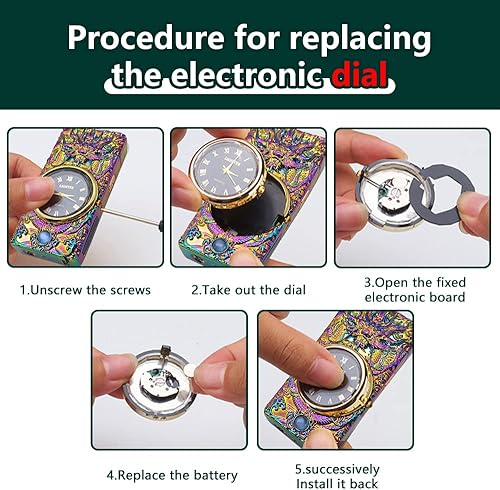 Procedure for replacing the electronic dial

1.Unscrew the screws

2.Take out the dial

3.Open the fixed electronic board

4.Replace the battery

5.successively Install it back