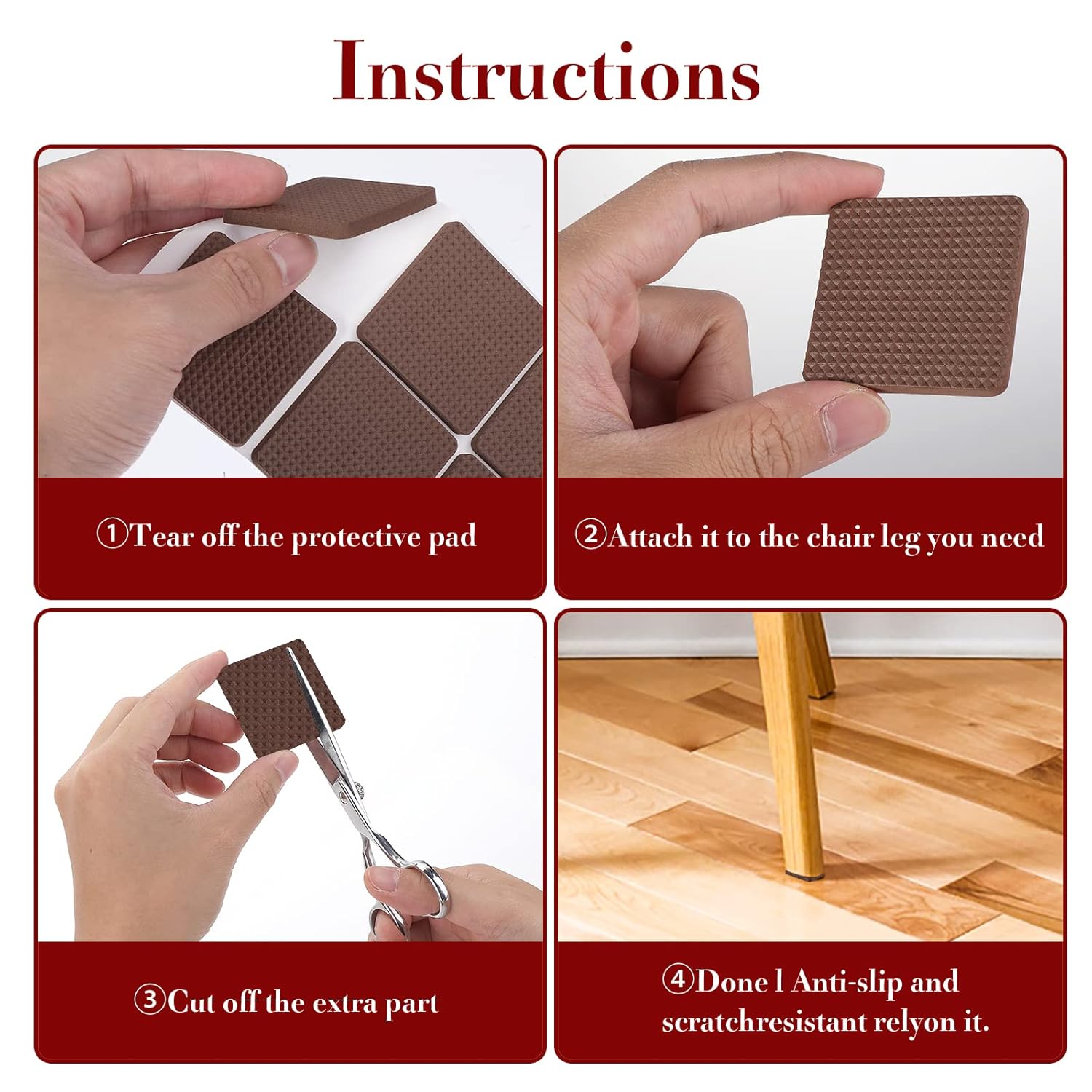 Instructions

①Tear off the protective pad

②Attach it to the chair leg you need

③Cut off the extra part

④Done l Anti-slip and scratchresistant relyon it.