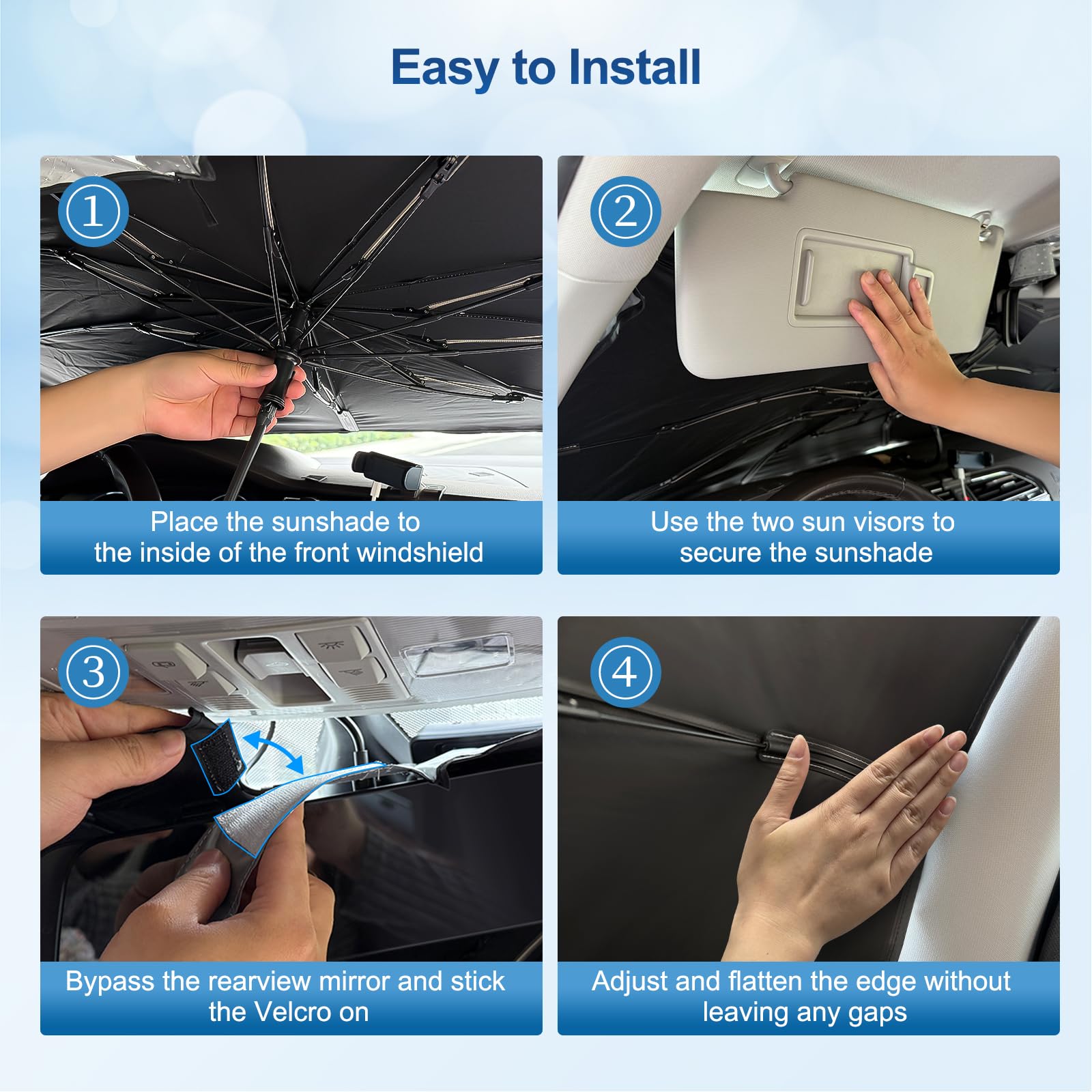 Easy to Install

1
Place the sunshade to the inside of the front windshield

2
Use the two sun visors to secure the sunshade

3
Bypass the rearview mirror and stick the Velcro on

4
Adjust and flatten the edge without leaving any gaps