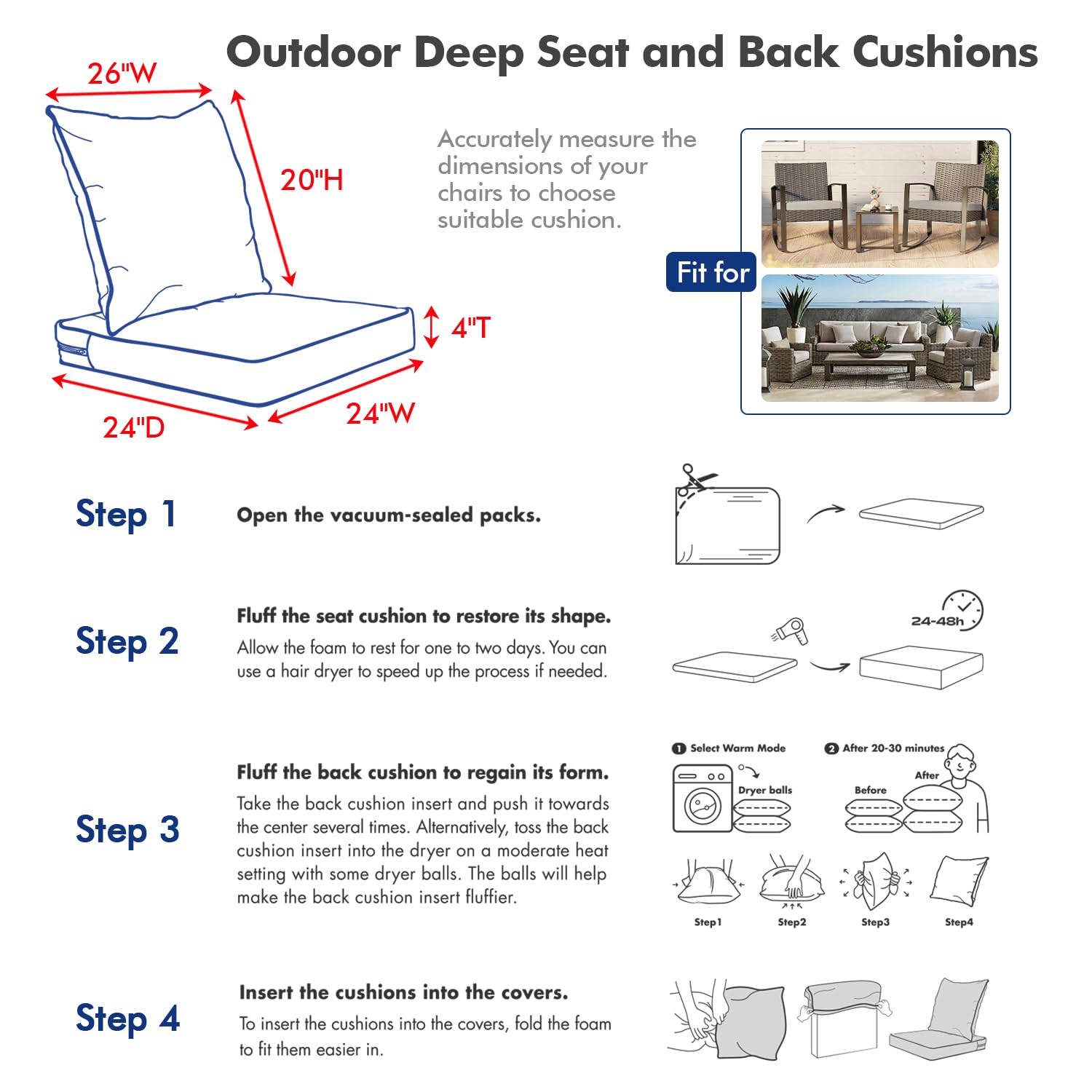 Outdoor Deep Seat and Back Cushions

26"W

20"H

4"T

24"D

24"W

Accurately measure the dimensions of your chairs to choose suitable cushion.

Fit for

Step 1

Open the vacuum-sealed packs.

Step 2

Fluff the seat cushion to restore its shape.

Allow the foam to rest for one to two days. You can use a hair dryer to speed up the process if needed.

24-48h

Step 3

Fluff the back cushion to regain its form.

Take the back cushion insert and push it towards the center several times. Alternatively, toss the back cushion insert into the dryer on a moderate heat setting with some dryer balls. The balls will help make the back cushion insert fluffier.

1 Select Warm Mode

Dryer balls

2 After 20-30 minutes

Before

After

Step1

Step2

Step3

Step4

Step 4

Insert the cushions into the covers.

To insert the cushions into the covers, fold the foam to fit them easier in.