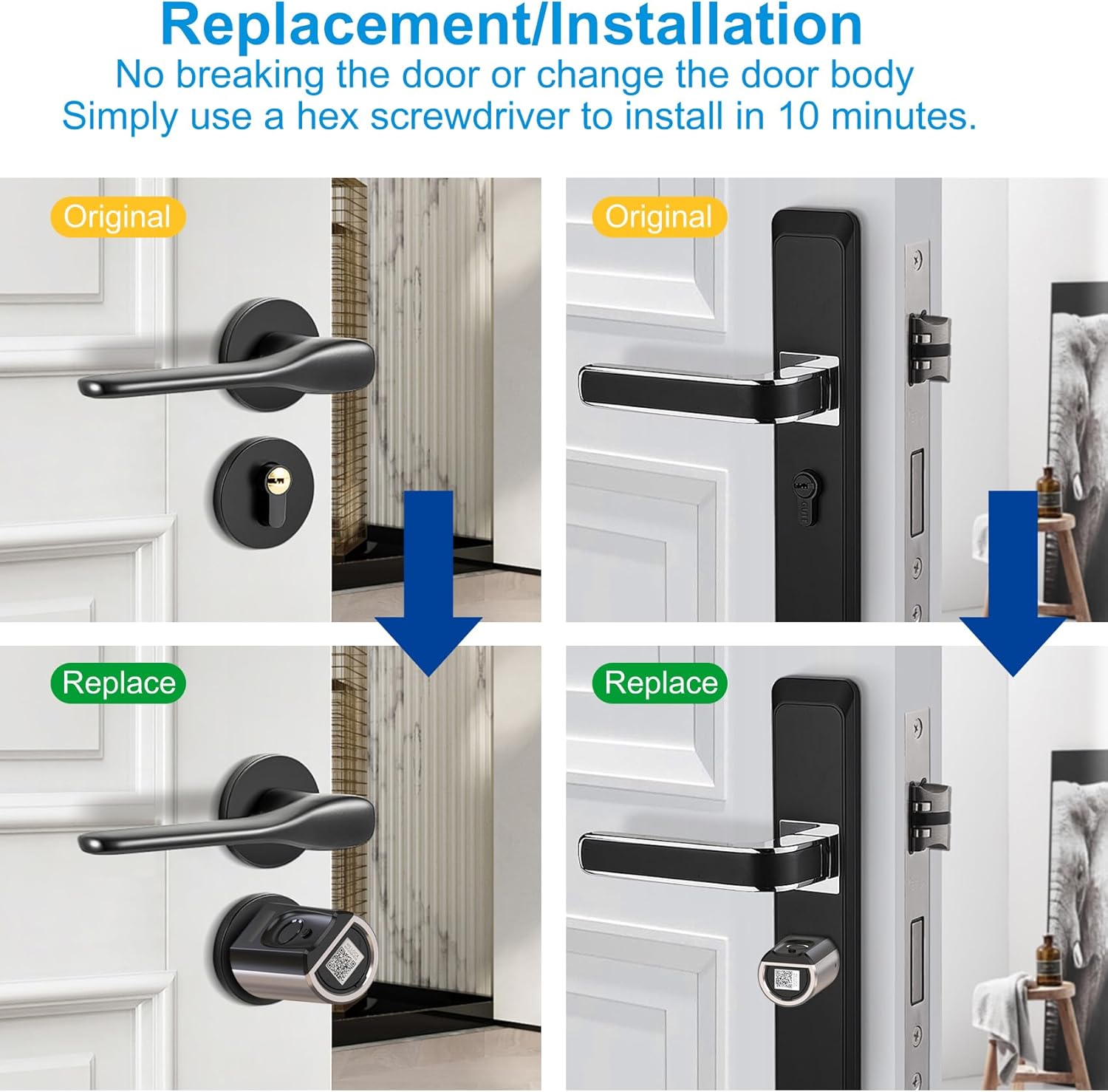 Replacement/Installation
No breaking the door or change the door body
Simply use a hex screwdriver to install in 10 minutes.

Original

Original

Replace

Replace