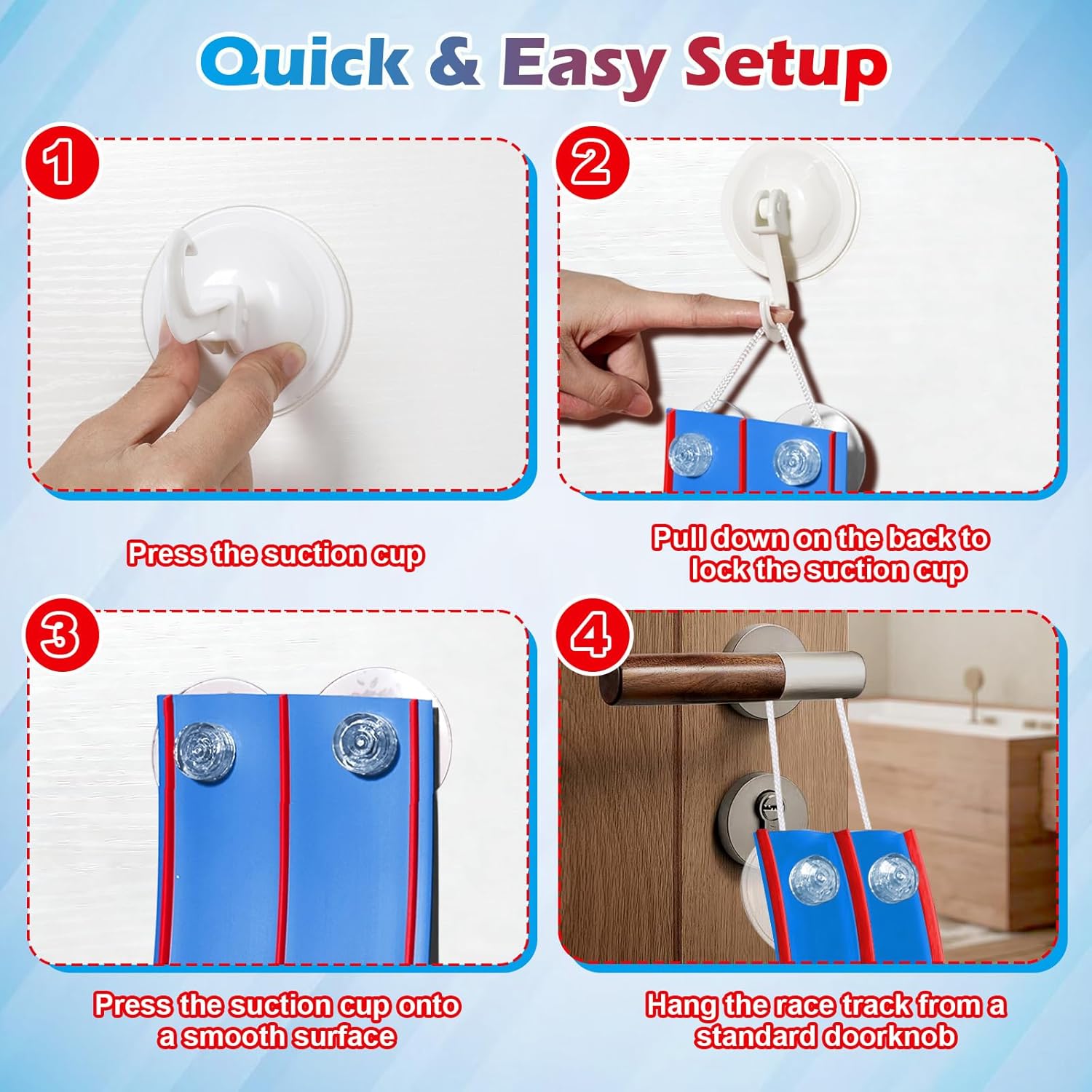 Quick & Easy Setup

1

Press the suction cup

2

Pull down on the back to lock the suction cup

3

Press the suction cup onto a smooth surface

4

Hang the race track from a standard doorknob