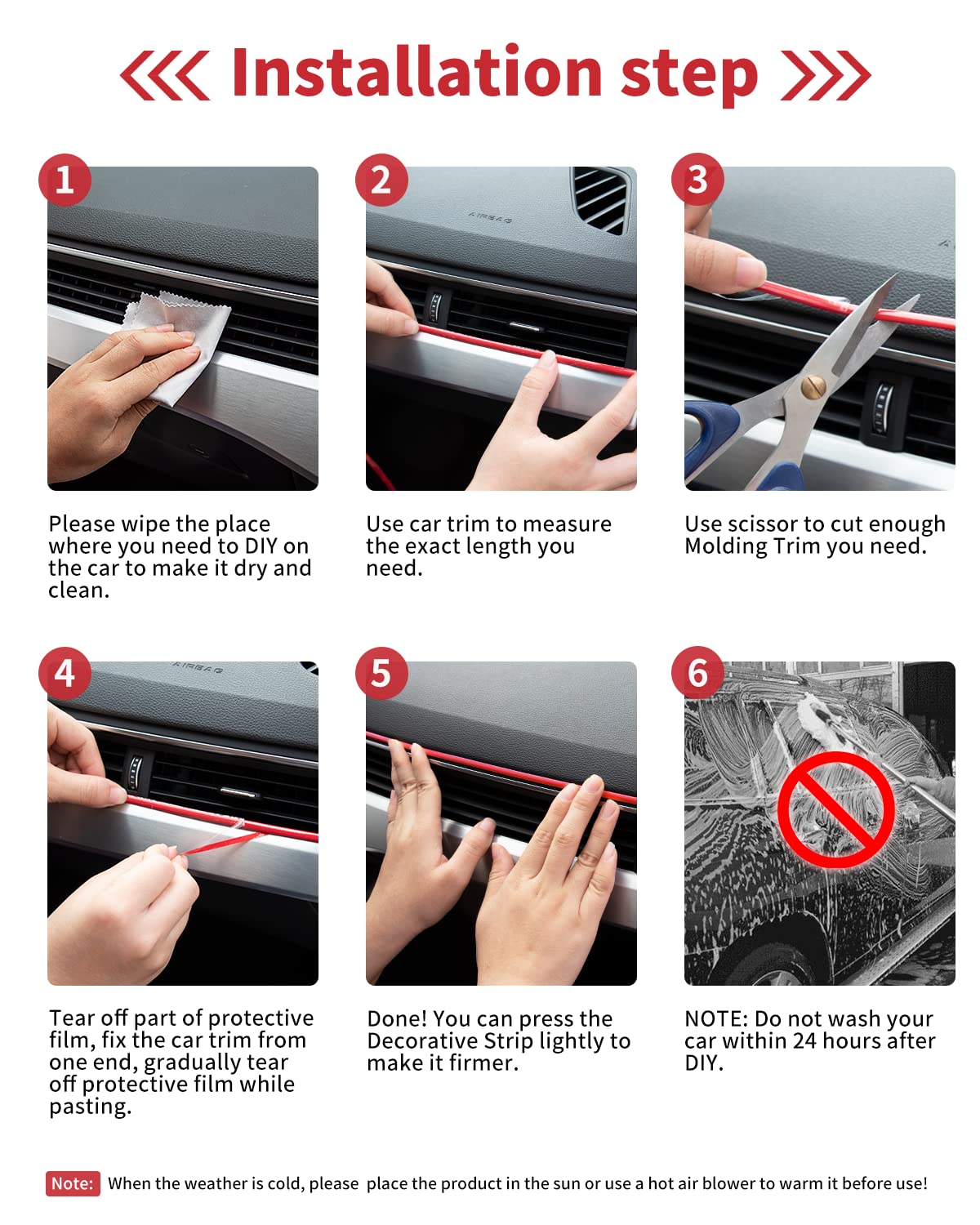 Installation step

1

Please wipe the place where you need to DIY on the car to make it dry and clean.

2

AIRBAG

Use car trim to measure the exact length you need.

3

Use scissor to cut enough Molding Trim you need.

4

AIRBAG

Tear off part of protective film, fix the car trim from one end, gradually tear off protective film while pasting.

5

Done! You can press the Decorative Strip lightly to make it firmer.

6

NOTE: Do not wash your car within 24 hours after DIY.

Note: When the weather is cold, please place the product in the sun or use a hot air blower to warm it before use!