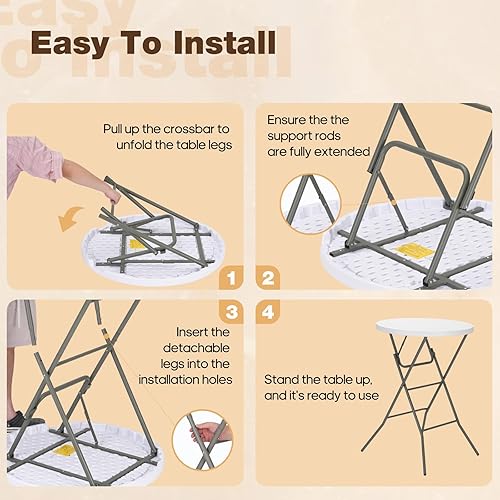 Easy To Install

Pull up the crossbar to unfold the table legs

1

Ensure the the support rods are fully extended

2

3

Insert the detachable legs into the installation holes

4

Stand the table up, and it's ready to use