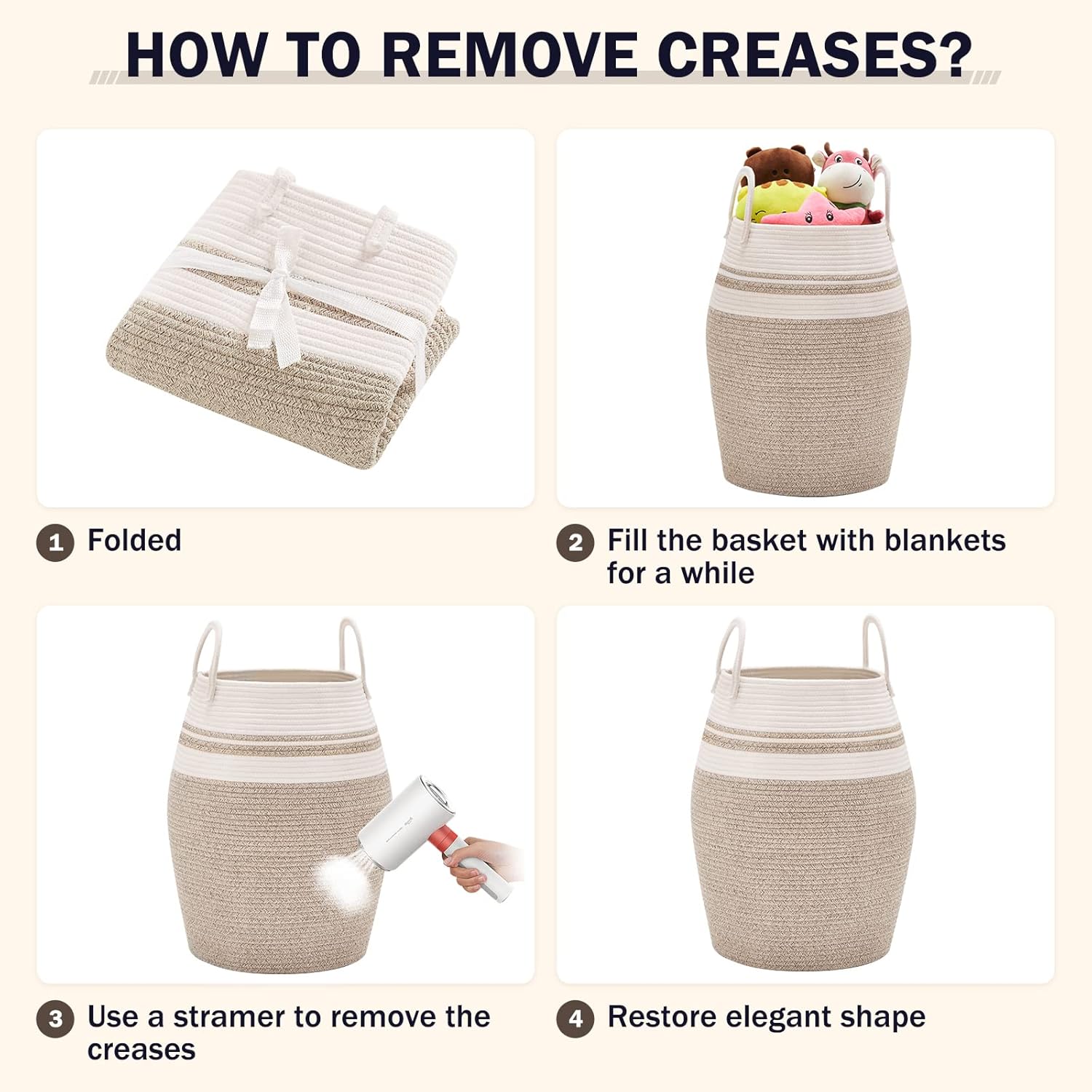 HOW TO REMOVE CREASES?

1 Folded

2 Fill the basket with blankets for a while

3 Use a stramer to remove the creases

4 Restore elegant shape