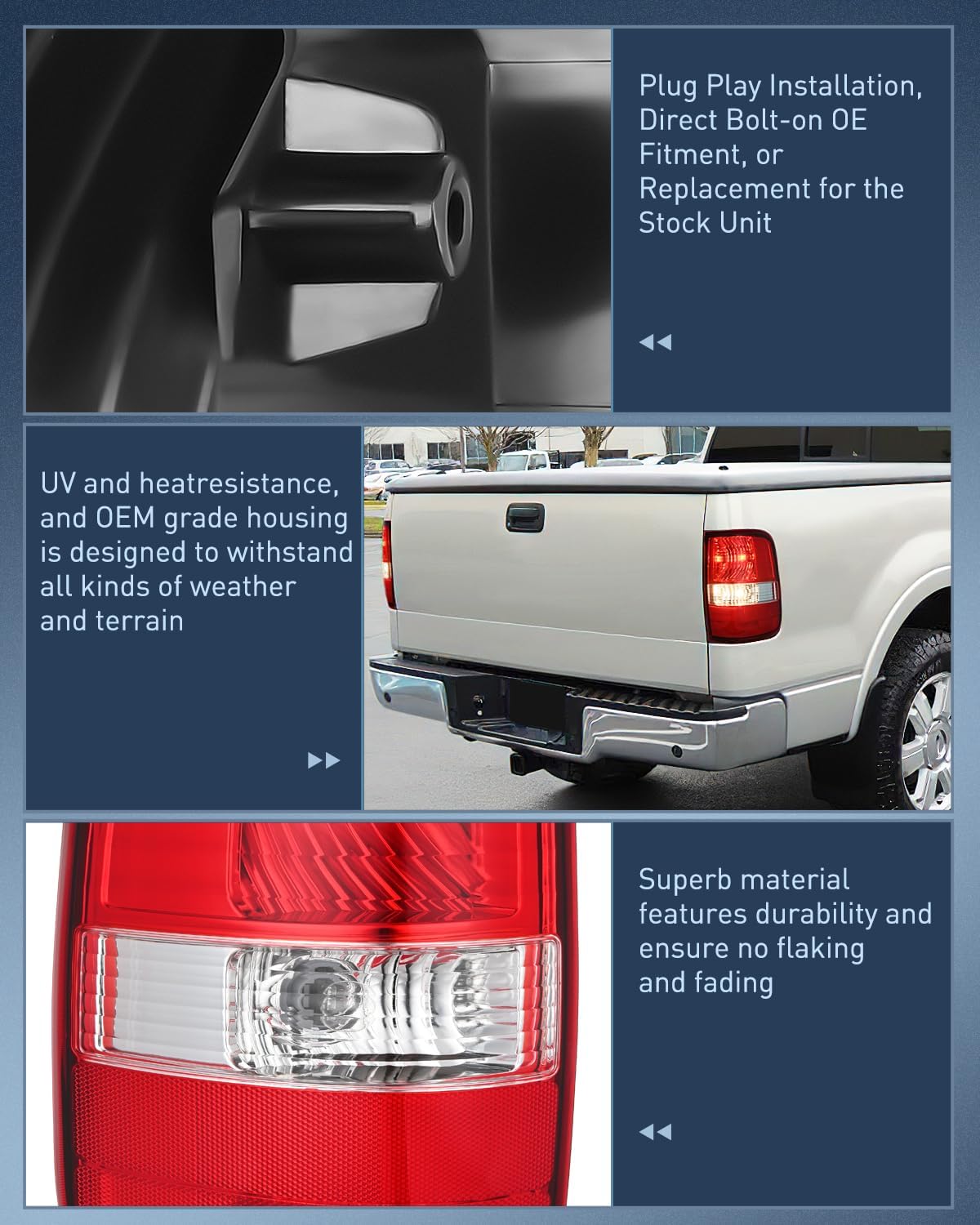 Plug Play Installation, Direct Bolt-on OE Fitment, or Replacement for the Stock Unit

UV and heatresistance, and OEM grade housing is designed to withstand all kinds of weather and terrain

Superb material features durability and ensure no flaking and fading