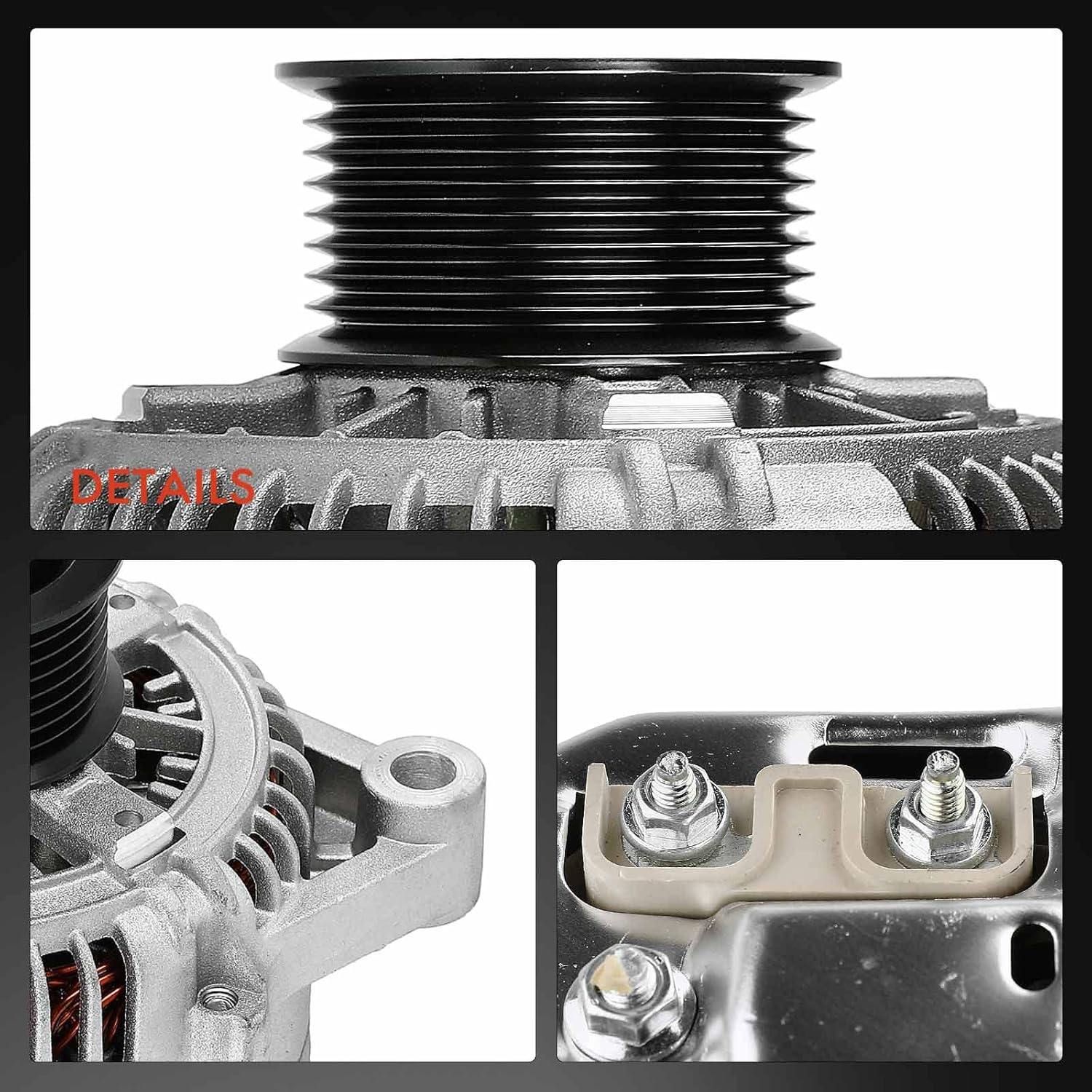 DETAILS