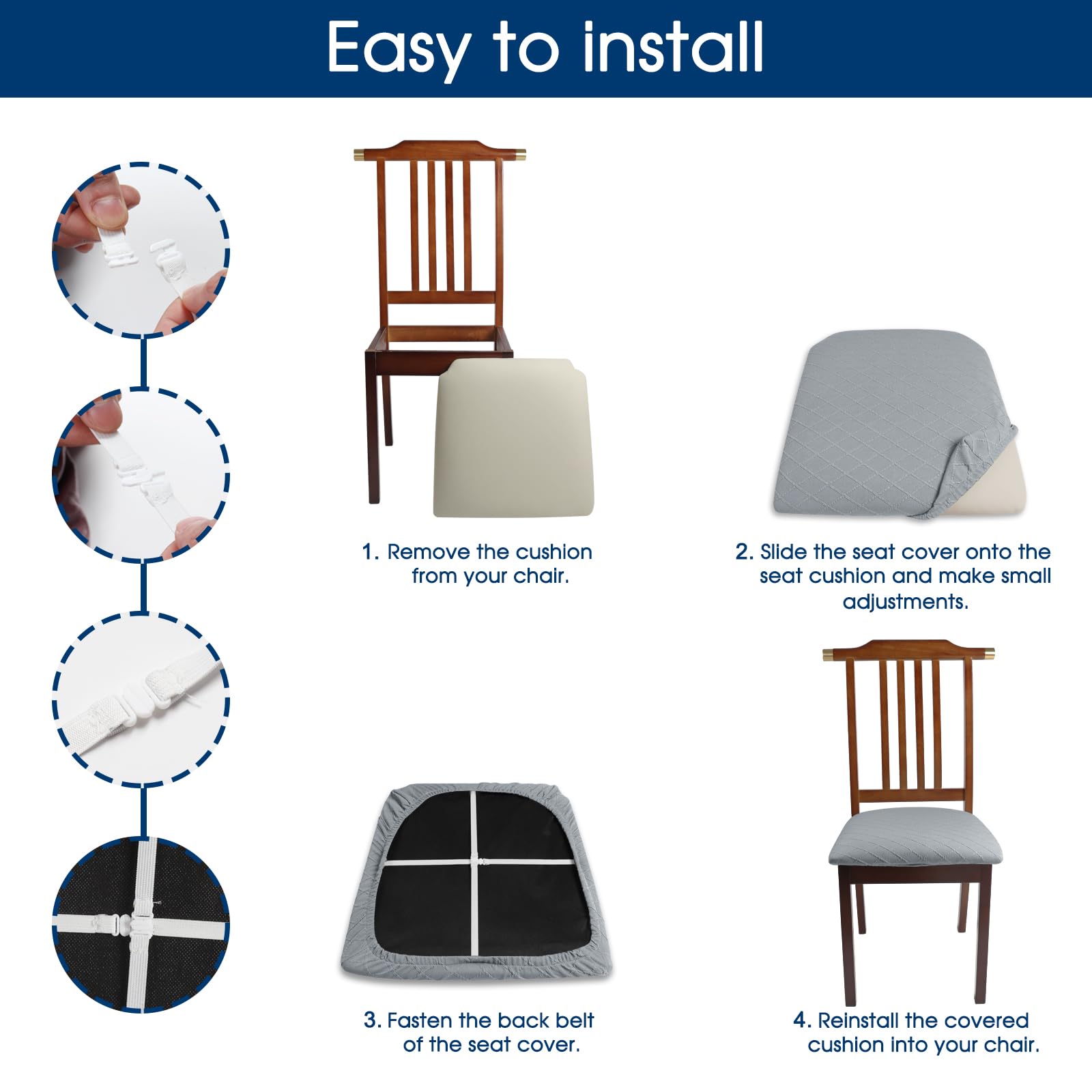 Easy to install

1. Remove the cushion from your chair.

2. Slide the seat cover onto the seat cushion and make small adjustments.

3. Fasten the back belt of the seat cover.

4. Reinstall the covered cushion into your chair.