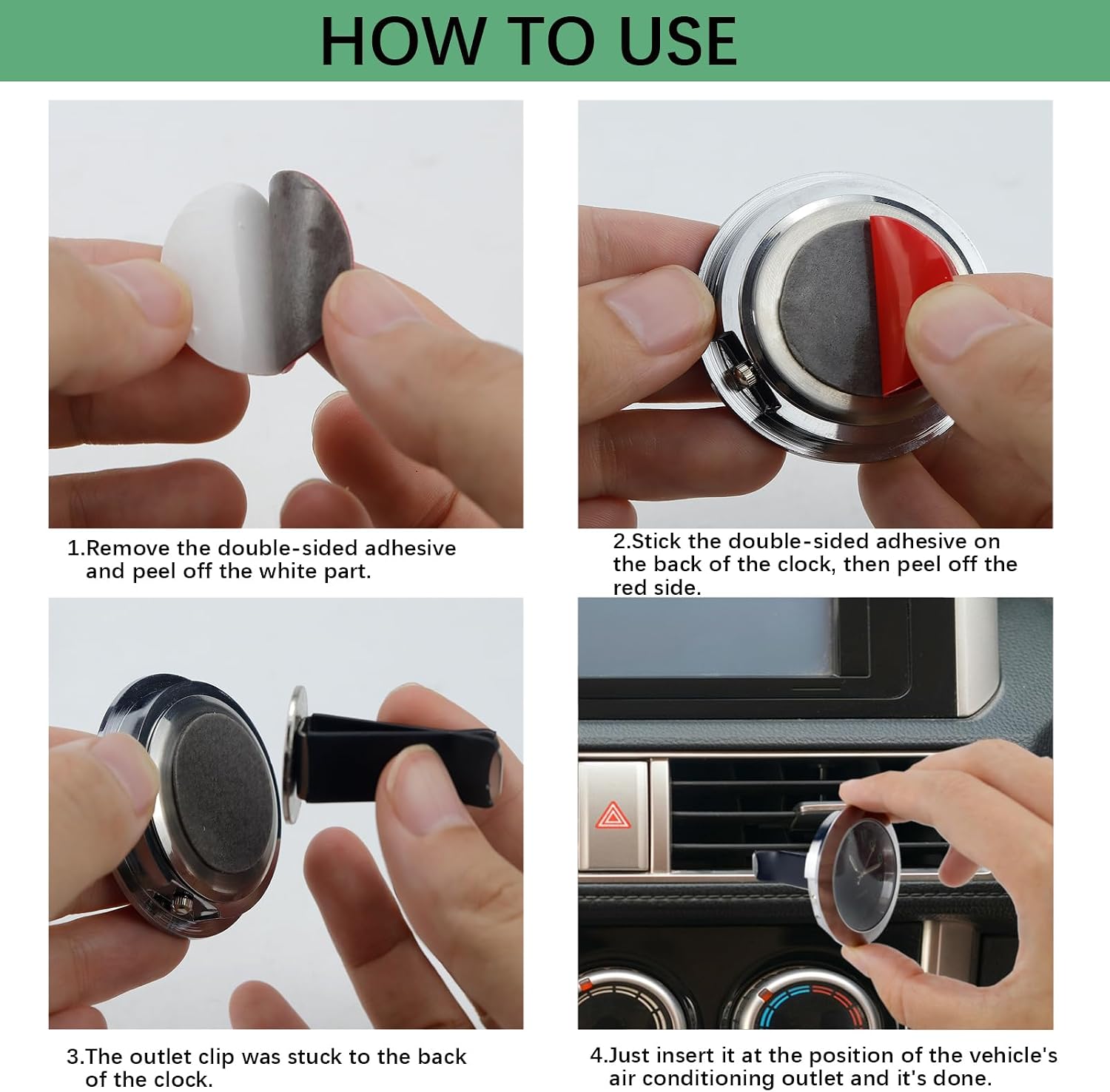 HOW TO USE

1.Remove the double-sided adhesive and peel off the white part.

2.Stick the double-sided adhesive on the back of the clock, then peel off the red side.

3.The outlet clip was stuck to the back of the clock.

4.Just insert it at the position of the vehicle's air conditioning outlet and it's done.