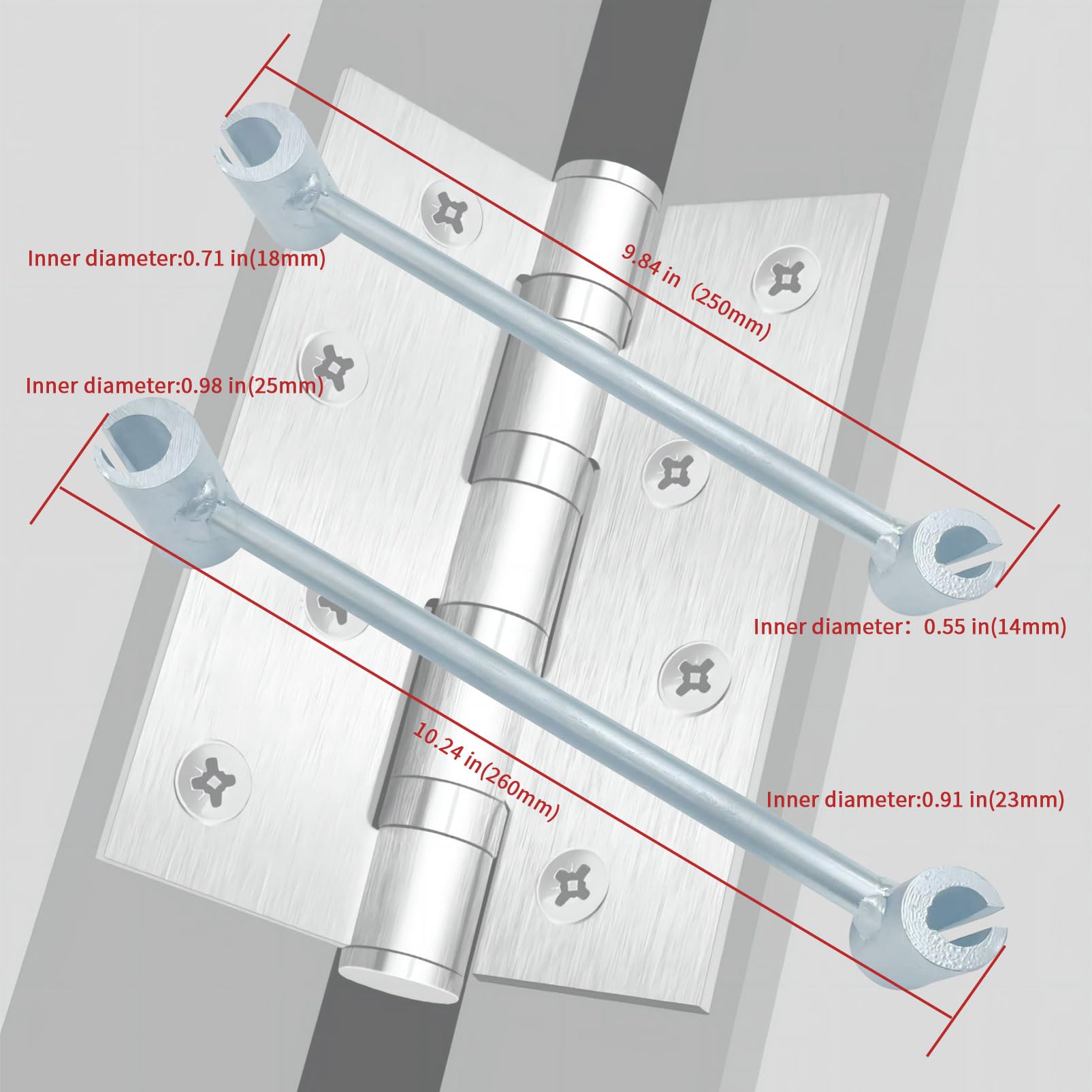 Inner diameter:0.71 in(18mm)

9.84 in (250mm)

Inner diameter:0.98 in(25mm)

Inner diameter: 0.55 in(14mm)

10.24 in(260mm)

Inner diameter:0.91 in(23mm)