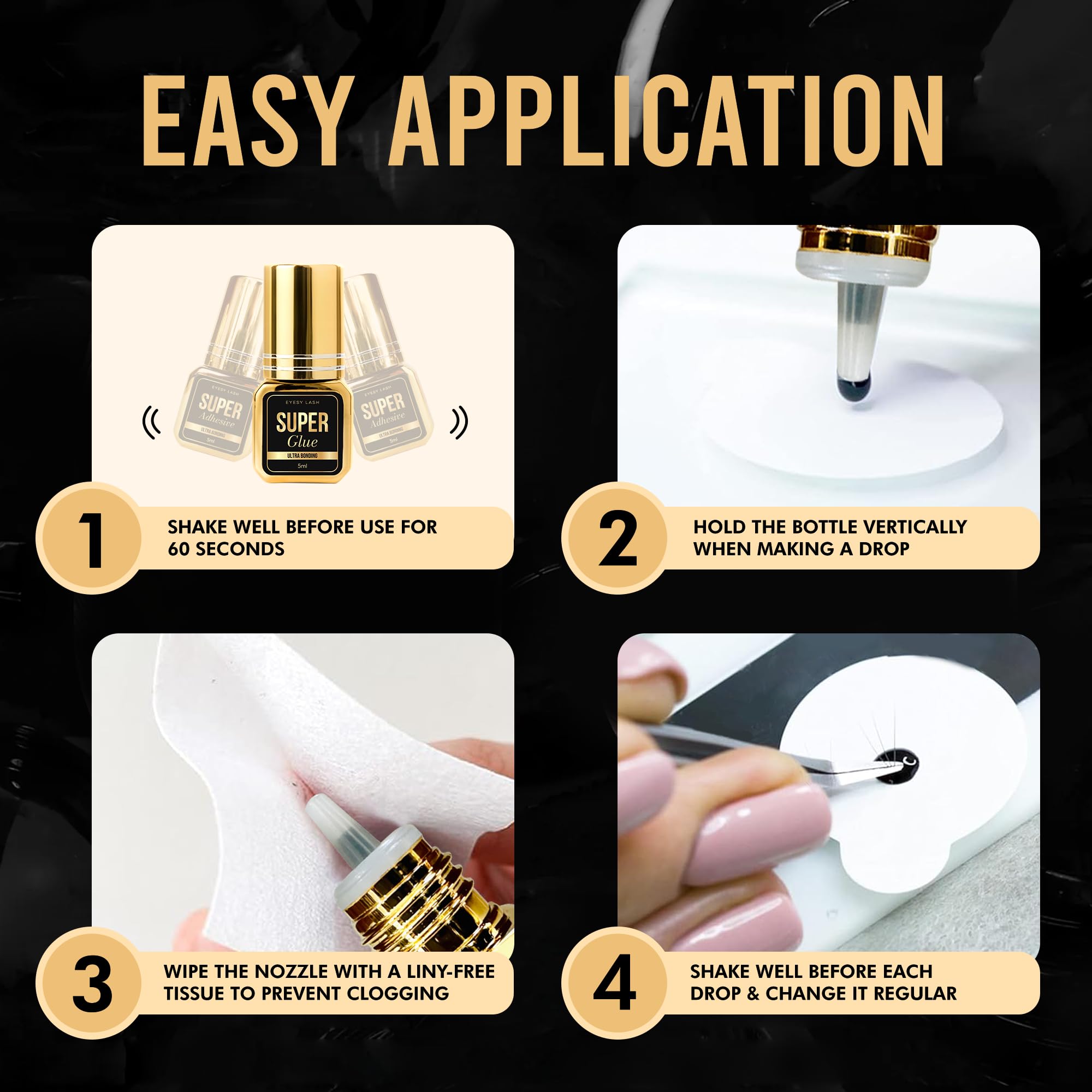 EASY APPLICATION

EYESY LASH
SUPER
Adhesive
ULTRA BONDING
5ml

EYESY LASH
SUPER
Glue
ULTRA BONDING
5ml

EYESY LASH
SUPER
Adhesive
ULTRA BONDING
5ml

1
SHAKE WELL BEFORE USE FOR 60 SECONDS

2
HOLD THE BOTTLE VERTICALLY WHEN MAKING A DROP

3
WIPE THE NOZZLE WITH A LINY-FREE TISSUE TO PREVENT CLOGGING

4
SHAKE WELL BEFORE EACH DROP & CHANGE IT REGULAR