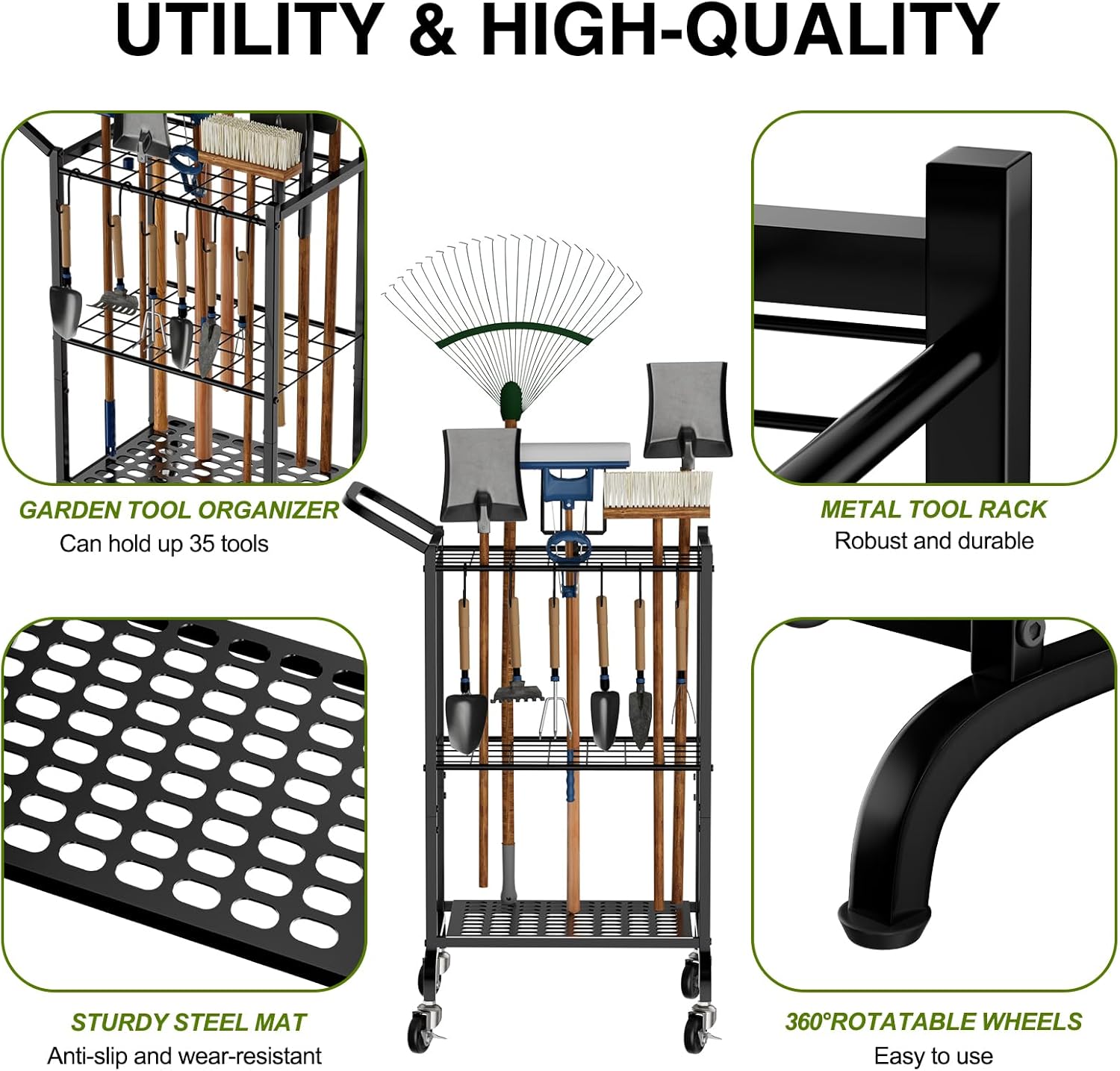 UTILITY & HIGH-QUALITY

GARDEN TOOL ORGANIZER
Can hold up 35 tools

METAL TOOL RACK
Robust and durable

STURDY STEEL MAT
Anti-slip and wear-resistant

360°ROTATABLE WHEELS
Easy to use