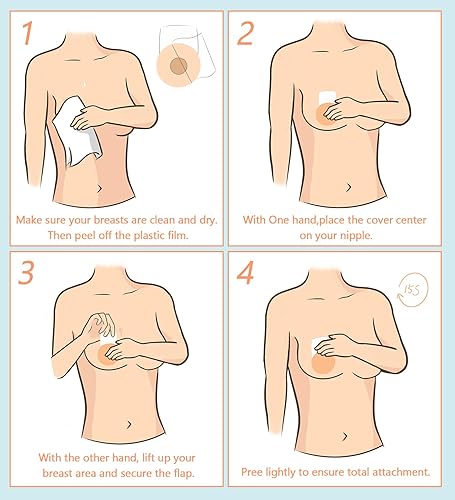 1

Make sure your breasts are clean and dry. Then peel off the plastic film.

2

With One hand,place the cover center on your nipple.

3

With the other hand, lift up your breast area and secure the flap.

4

15S

Pree lightly to ensure total attachment.