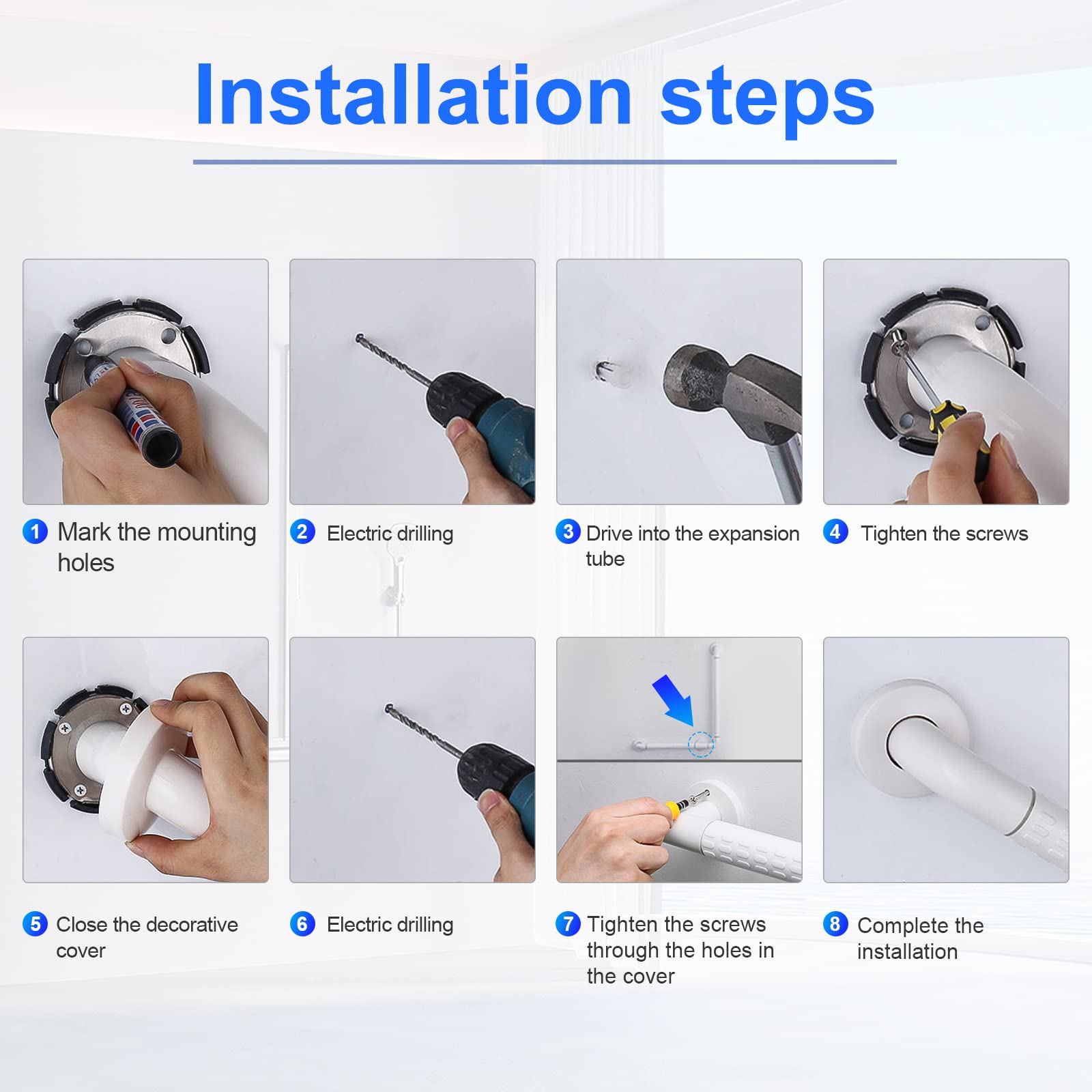 Installation steps

1 Mark the mounting holes

2 Electric drilling

3 Drive into the expansion tube

4 Tighten the screws

5 Close the decorative cover

6 Electric drilling

7 Tighten the screws through the holes in the cover

8 Complete the installation