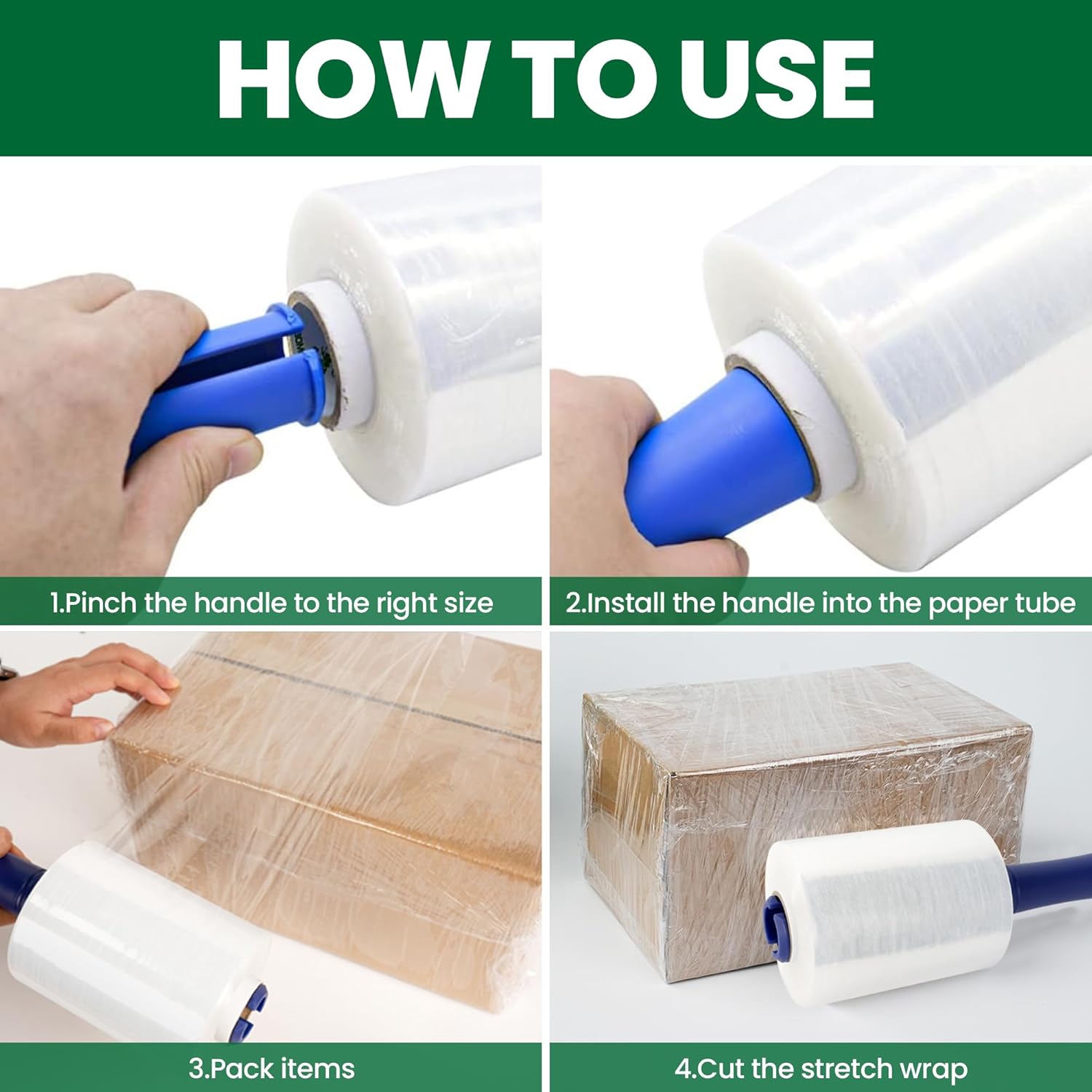 HOW TO USE

1.Pinch the handle to the right size

2.Install the handle into the paper tube

3.Pack items

4.Cut the stretch wrap