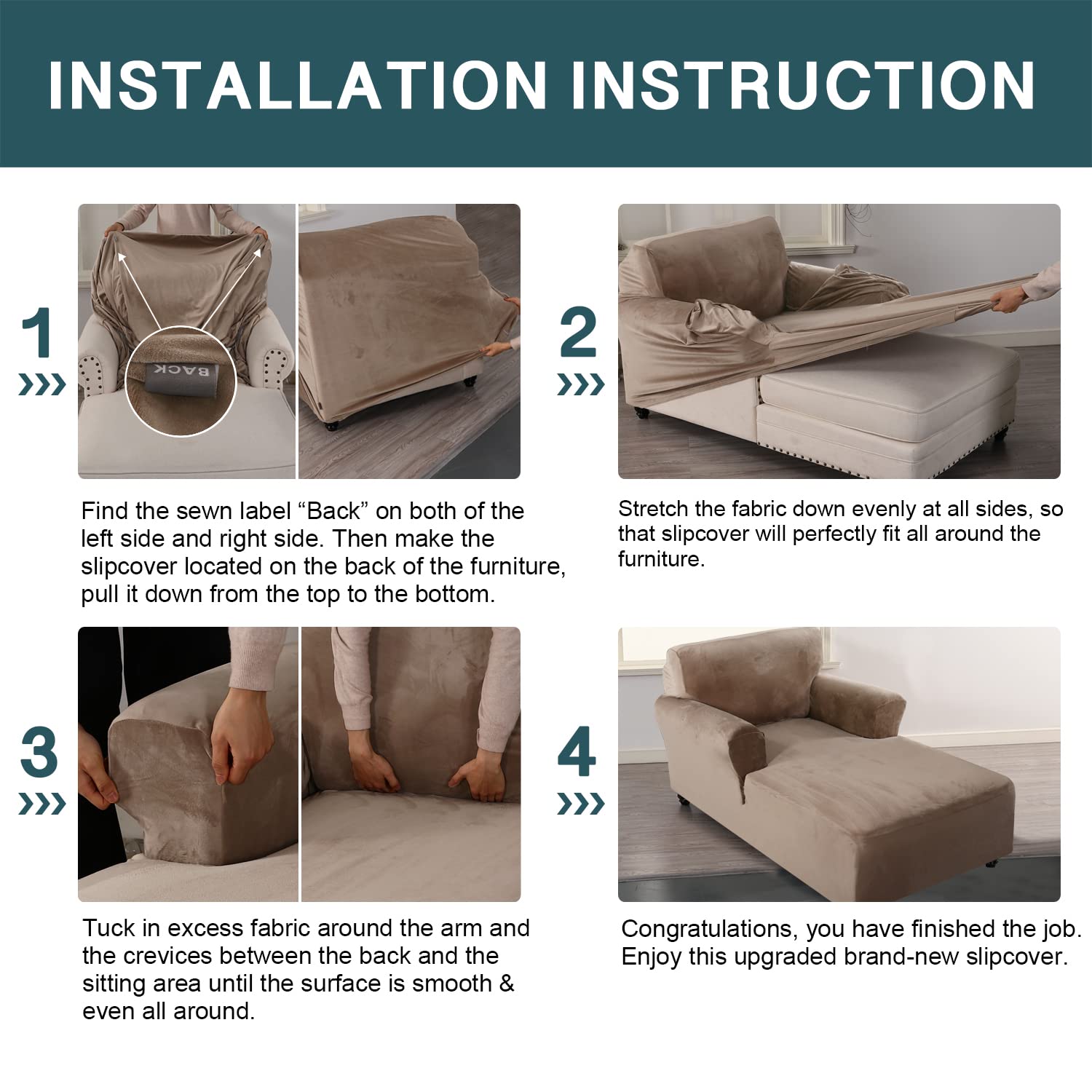 INSTALLATION INSTRUCTION

1

BACK

Find the sewn label “Back” on both of the left side and right side. Then make the slipcover located on the back of the furniture, pull it down from the top to the bottom.

2

Stretch the fabric down evenly at all sides, so that slipcover will perfectly fit all around the furniture.

3

Tuck in excess fabric around the arm and the crevices between the back and the sitting area until the surface is smooth & even all around.

4

Congratulations, you have finished the job. Enjoy this upgraded brand-new slipcover.