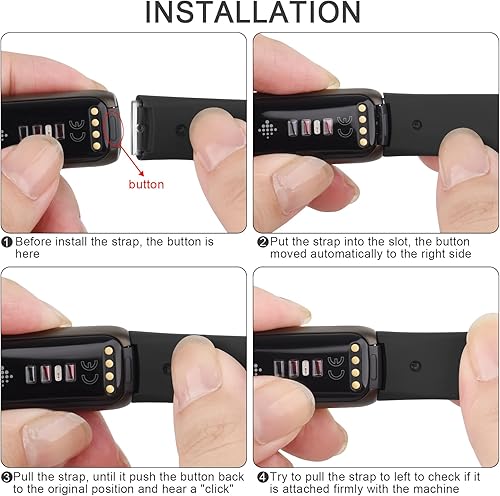 INSTALLATION

button

❶ Before install the strap, the button is here

❷ Put the strap into the slot, the button moved automatically to the right side

❸ Pull the strap, until it push the button back to the original position and hear a "click"

❹ Try to pull the strap to left to check if it is attached firmly with the machine