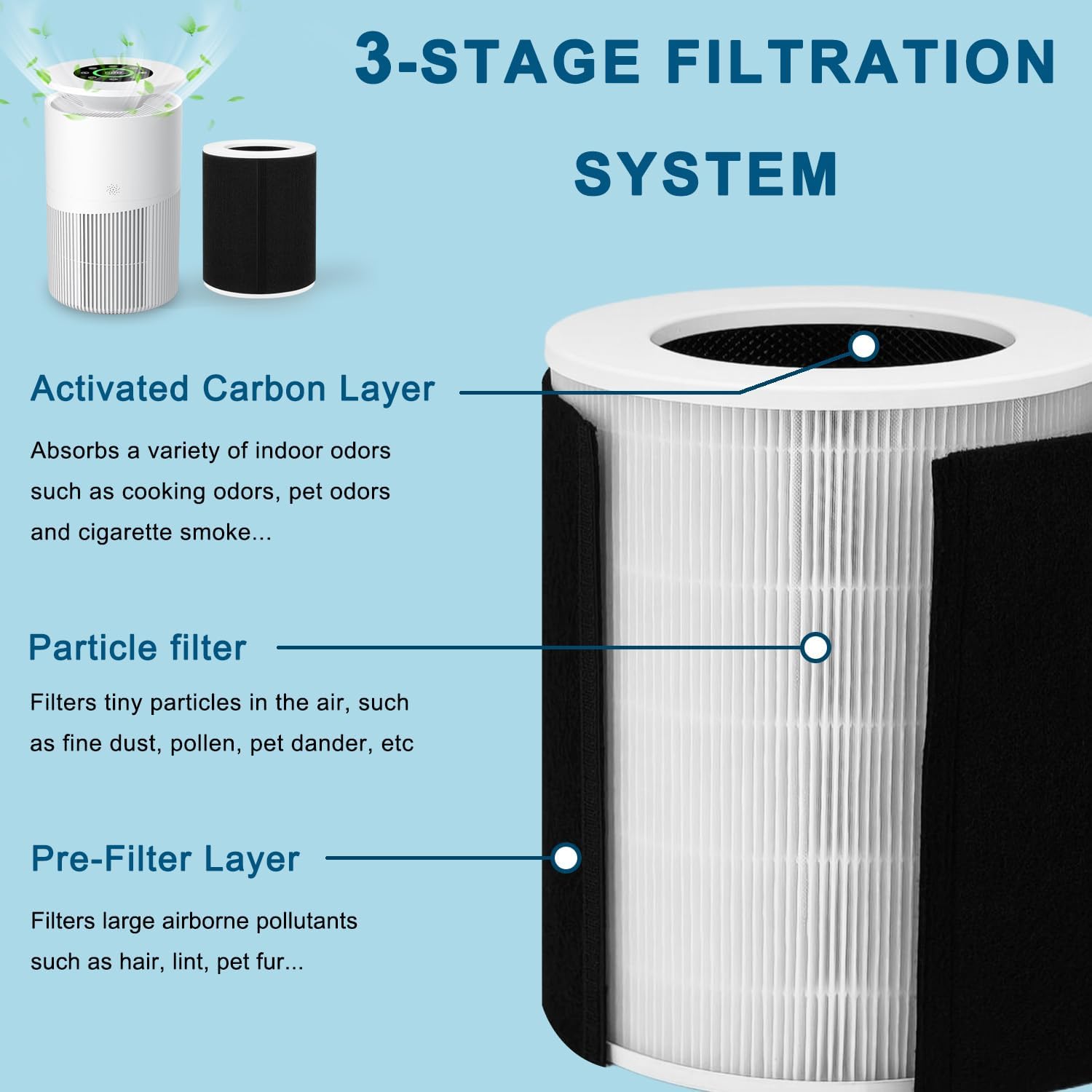 3-STAGE FILTRATION SYSTEM

Activated Carbon Layer

Absorbs a variety of indoor odors such as cooking odors, pet odors and cigarette smoke...

Particle filter

Filters tiny particles in the air, such as fine dust, pollen, pet dander, etc

Pre-Filter Layer

Filters large airborne pollutants such as hair, lint, pet fur...