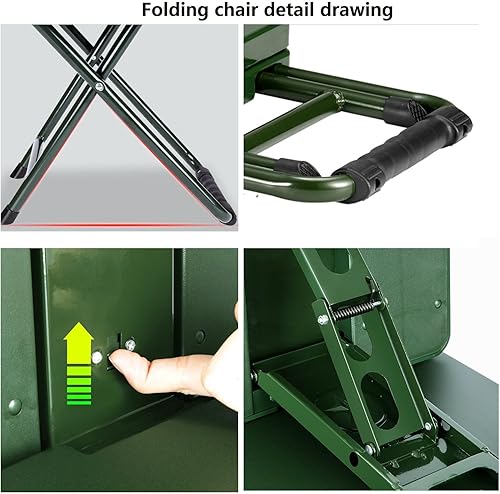 Folding chair detail drawing