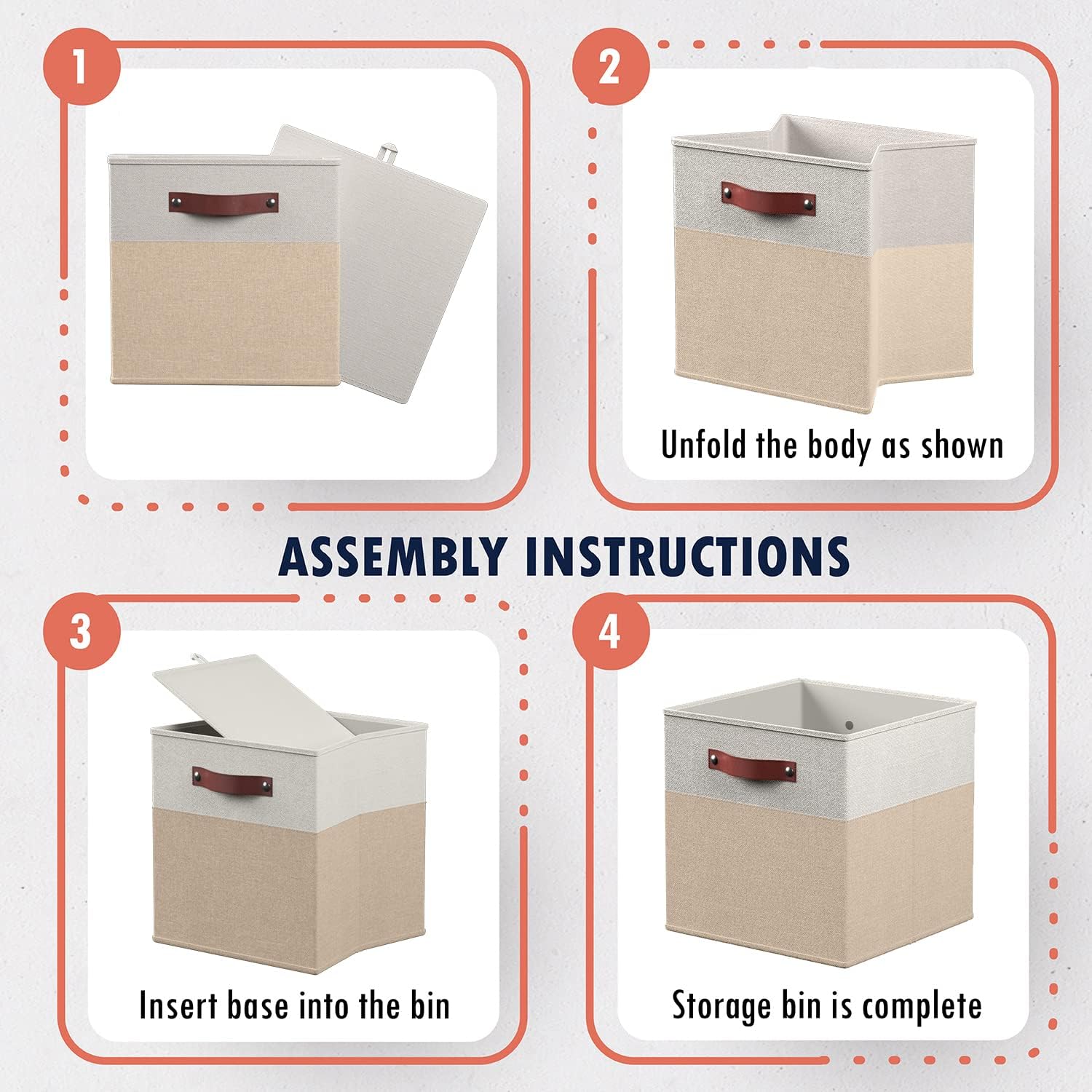 1

2

Unfold the body as shown

ASSEMBLY INSTRUCTIONS

3

Insert base into the bin

4

Storage bin is complete