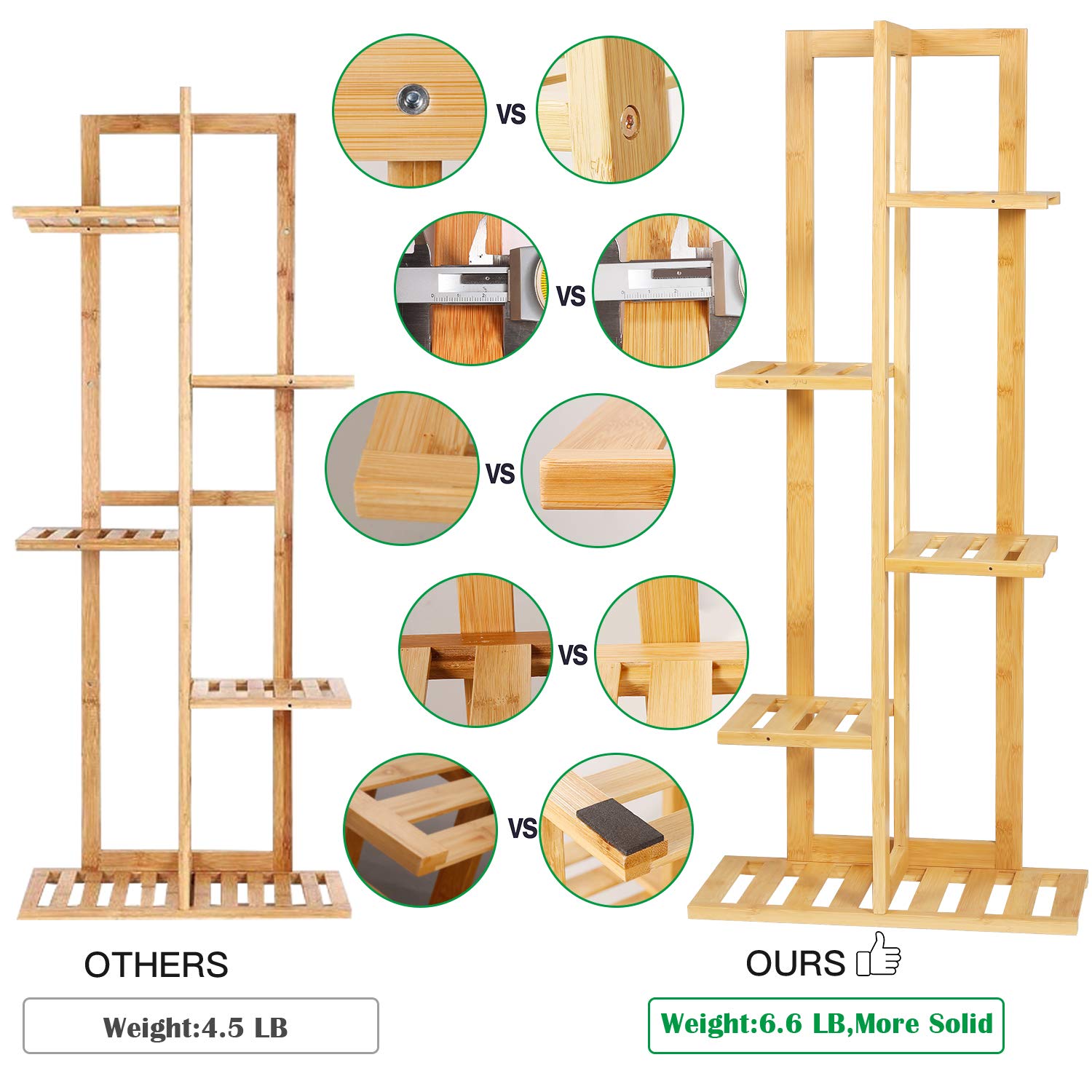 VS

VS

VS

VS

VS

OTHERS

Weight:4.5 LB

OURS

Weight:6.6 LB,More Solid