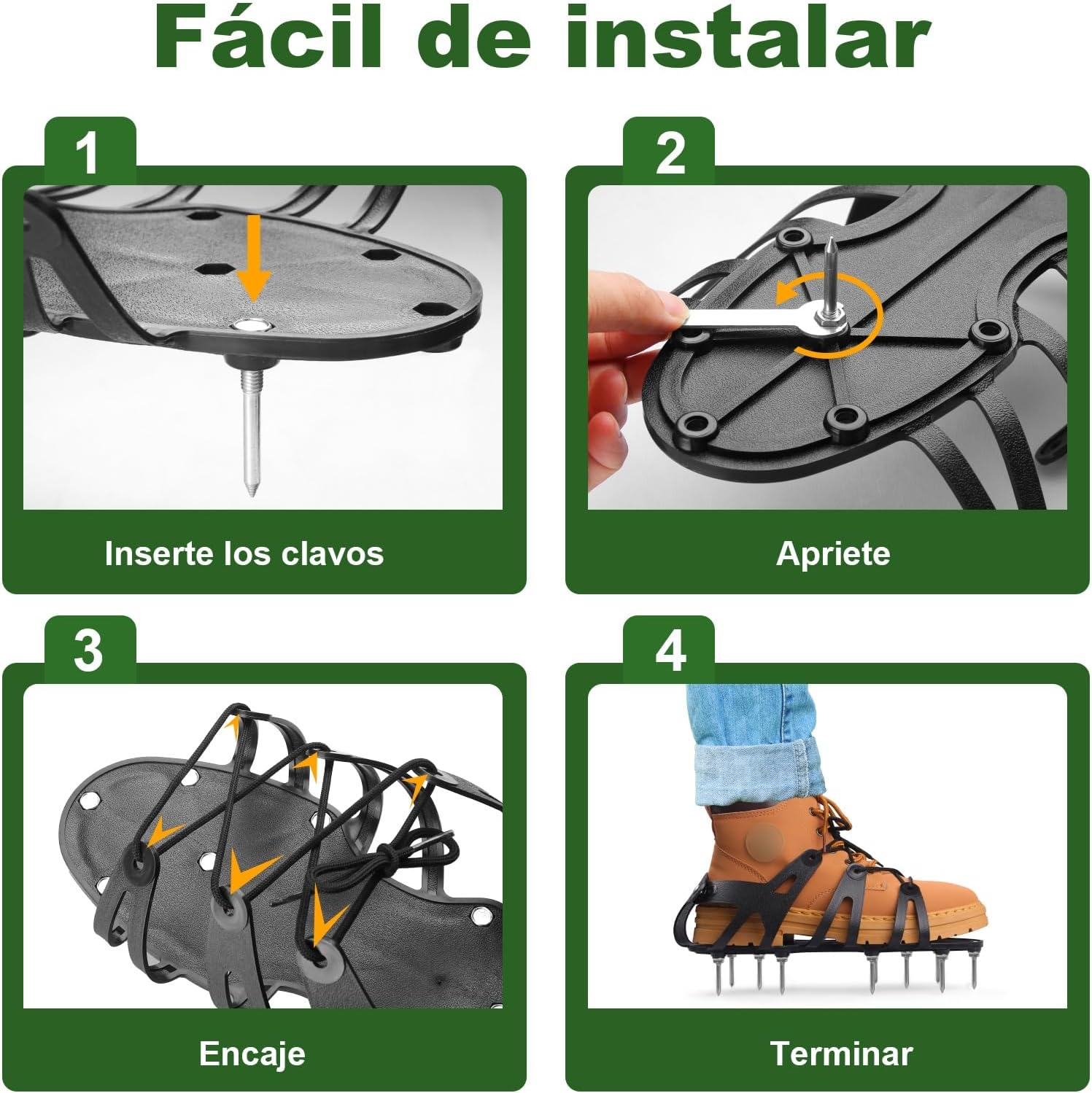 Fácil de instalar

1

Inserte los clavos

2

Apriete

3

Encaje

4

Terminar