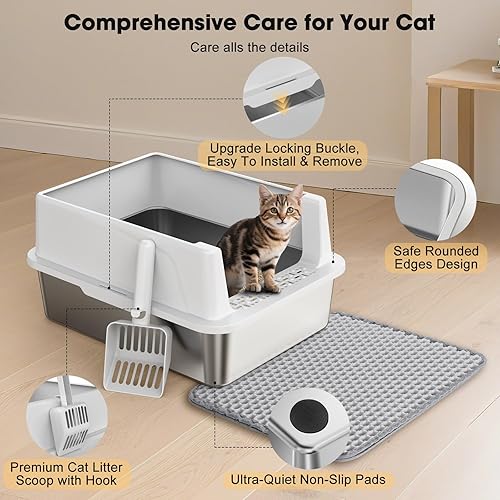 Comprehensive Care for Your Cat

Care alls the details

Upgrade Locking Buckle, Easy To Install & Remove

Safe Rounded Edges Design

Premium Cat Litter Scoop with Hook

Ultra-Quiet Non-Slip Pads