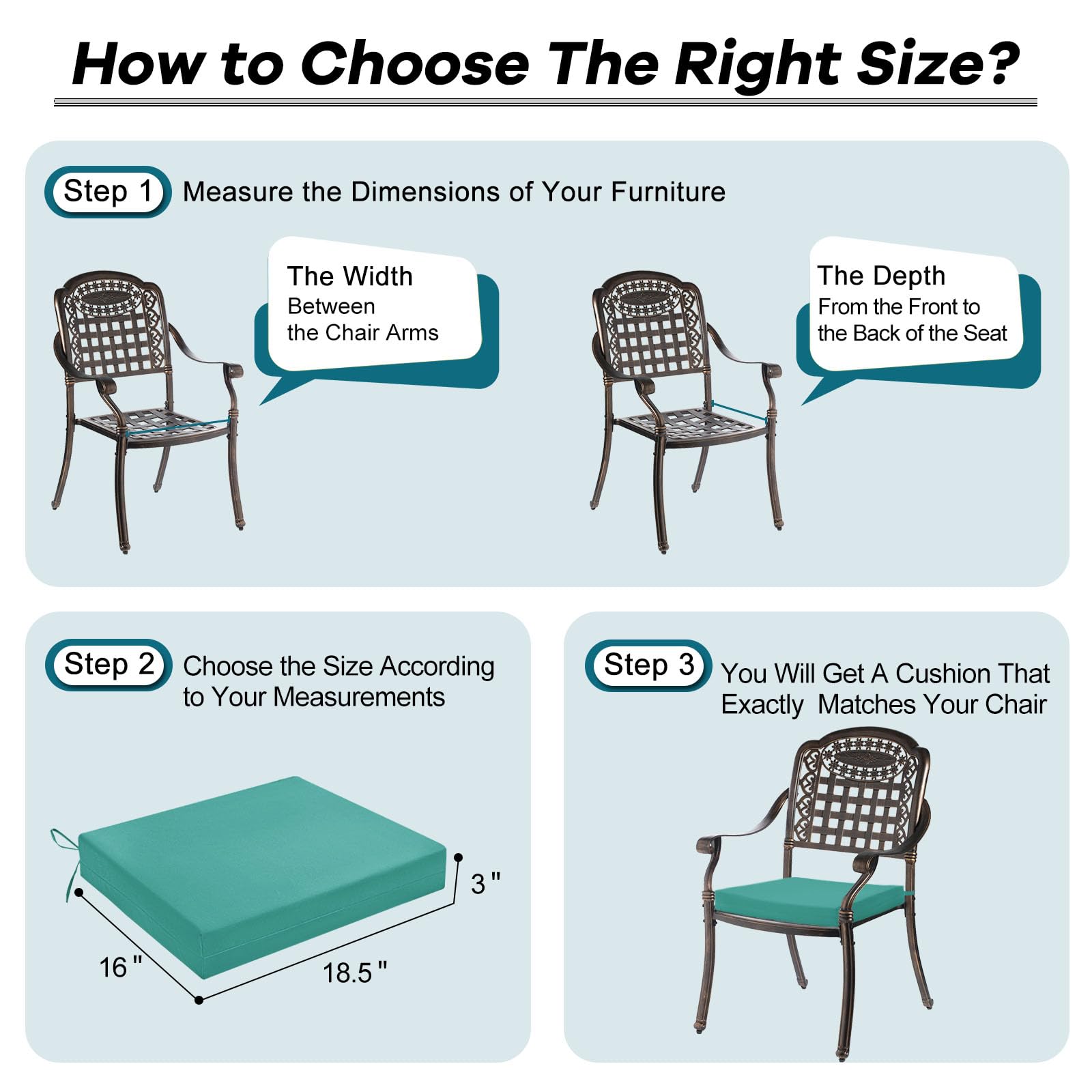 How to Choose The Right Size?

Step 1 Measure the Dimensions of Your Furniture

The Width
Between the Chair Arms

The Depth
From the Front to the Back of the Seat

Step 2 Choose the Size According to Your Measurements

3 "
16 "
18.5 "

Step 3 You Will Get A Cushion That Exactly Matches Your Chair