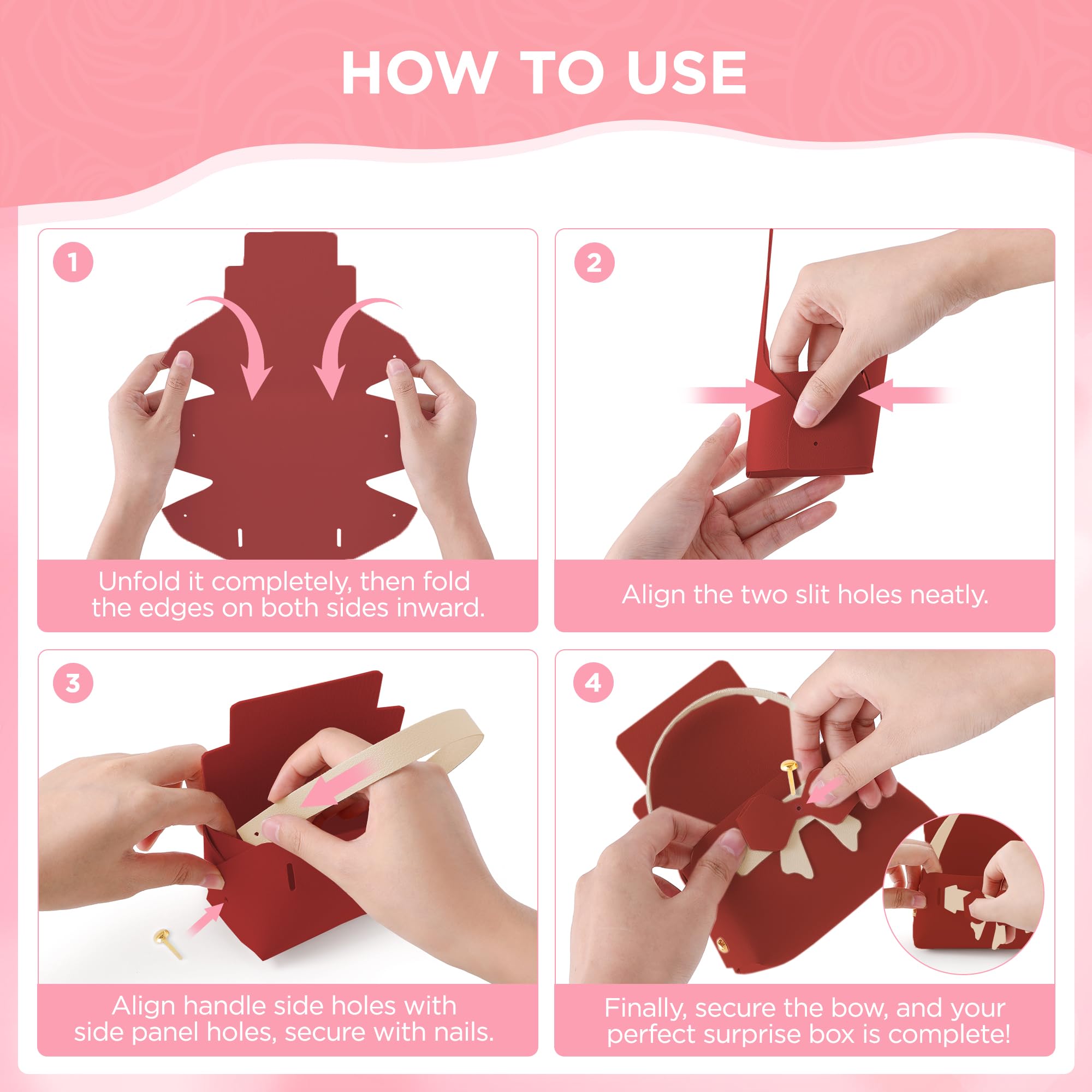 HOW TO USE

1

Unfold it completely, then fold the edges on both sides inward.

2

Align the two slit holes neatly.

3

Align handle side holes with side panel holes, secure with nails.

4

Finally, secure the bow, and your perfect surprise box is complete!