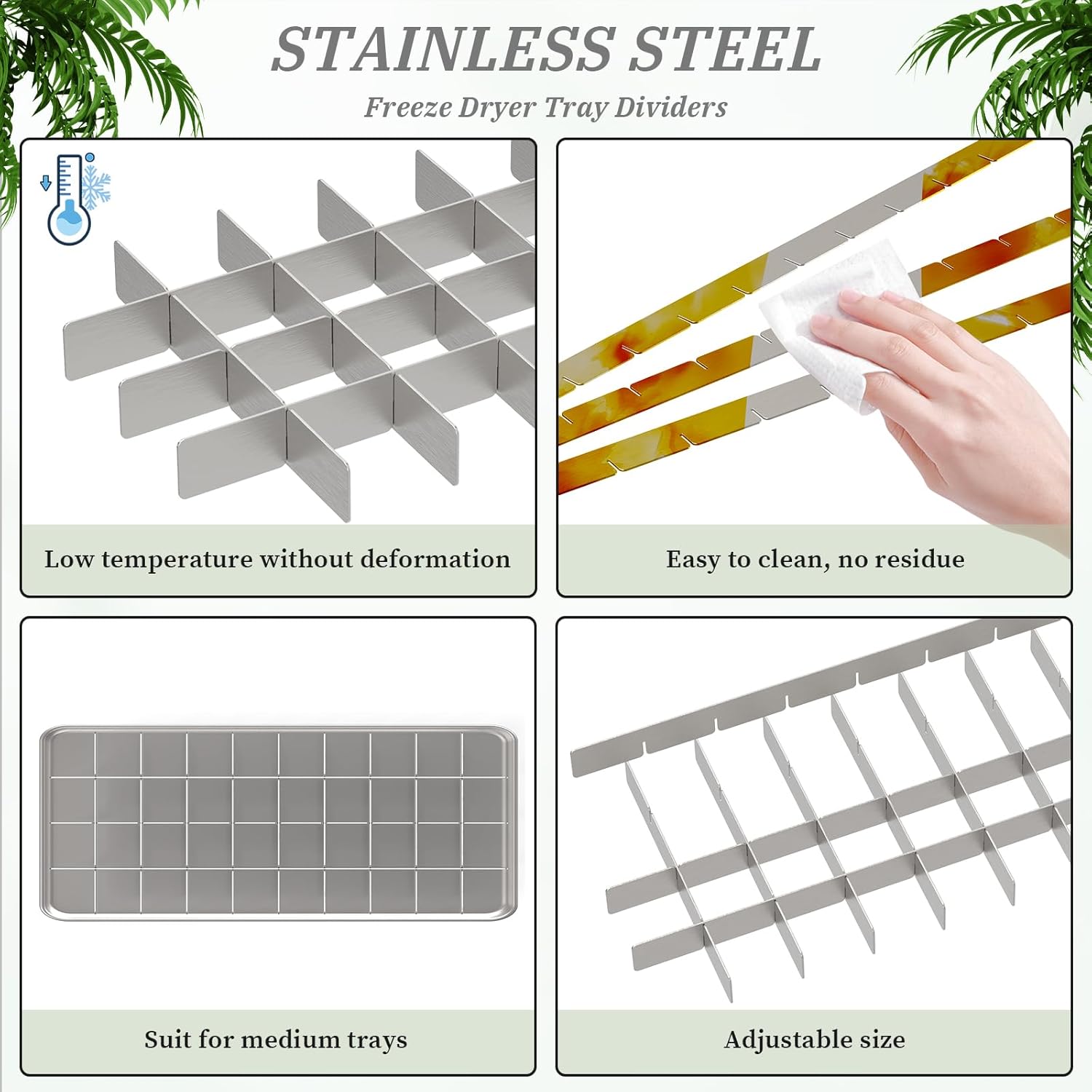 STAINLESS STEEL

Freeze Dryer Tray Dividers

Low temperature without deformation

Easy to clean, no residue

Suit for medium trays

Adjustable size