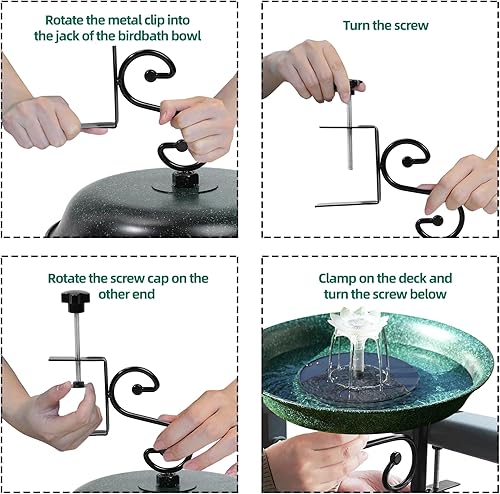 Rotate the metal clip into the jack of the birdbath bowl

Turn the screw

Rotate the screw cap on the other end

Clamp on the deck and turn the screw below