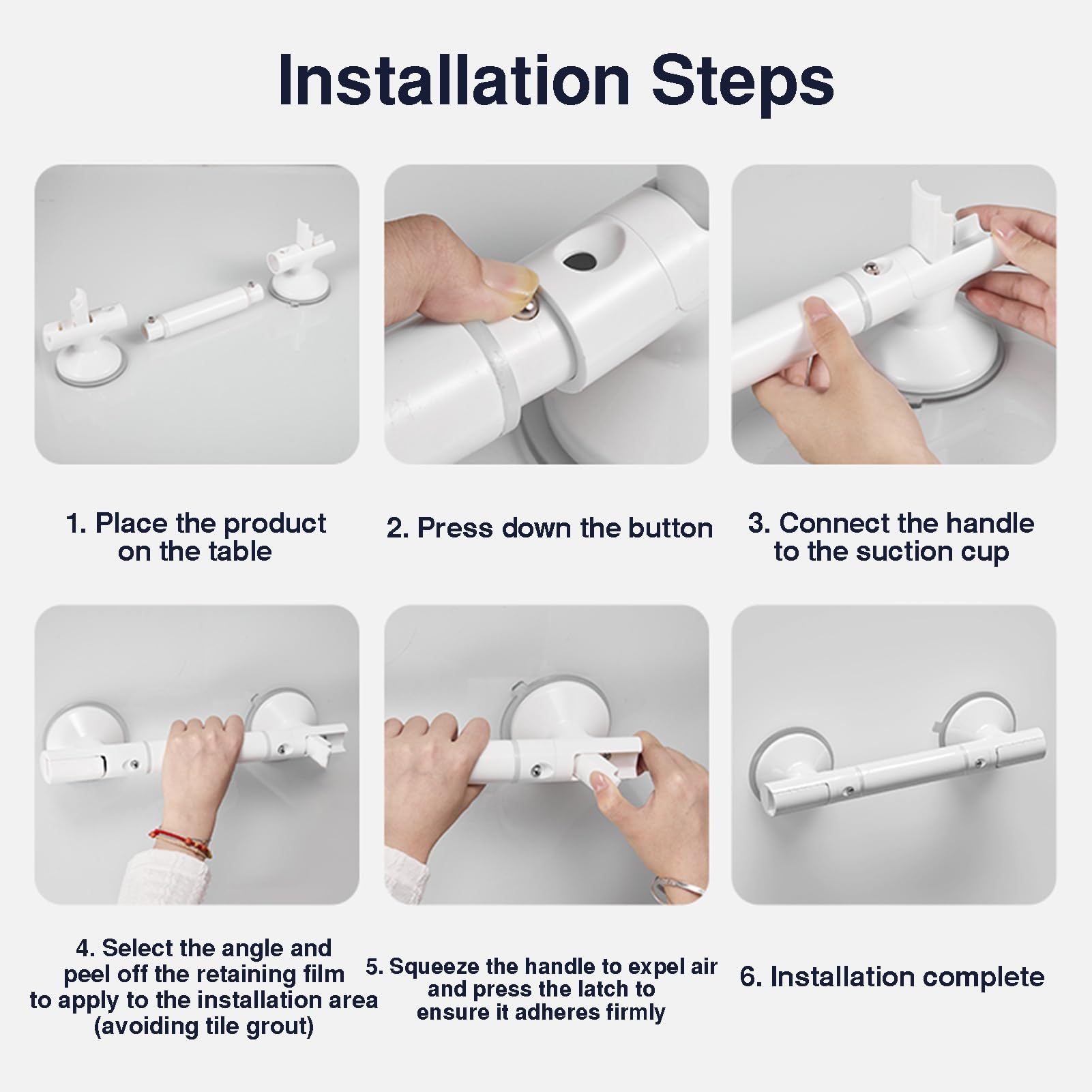 Installation Steps

1. Place the product on the table

2. Press down the button

3. Connect the handle to the suction cup

4. Select the angle and peel off the retaining film to apply to the installation area (avoiding tile grout)

5. Squeeze the handle to expel air and press the latch to ensure it adheres firmly

6. Installation complete