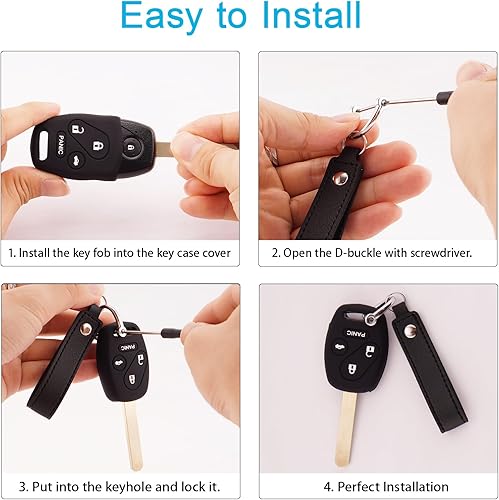 Easy to Install

PANIC

1. Install the key fob into the key case cover

2. Open the D-buckle with screwdriver.

PANIC

3. Put into the keyhole and lock it.

PANIC

4. Perfect Installation