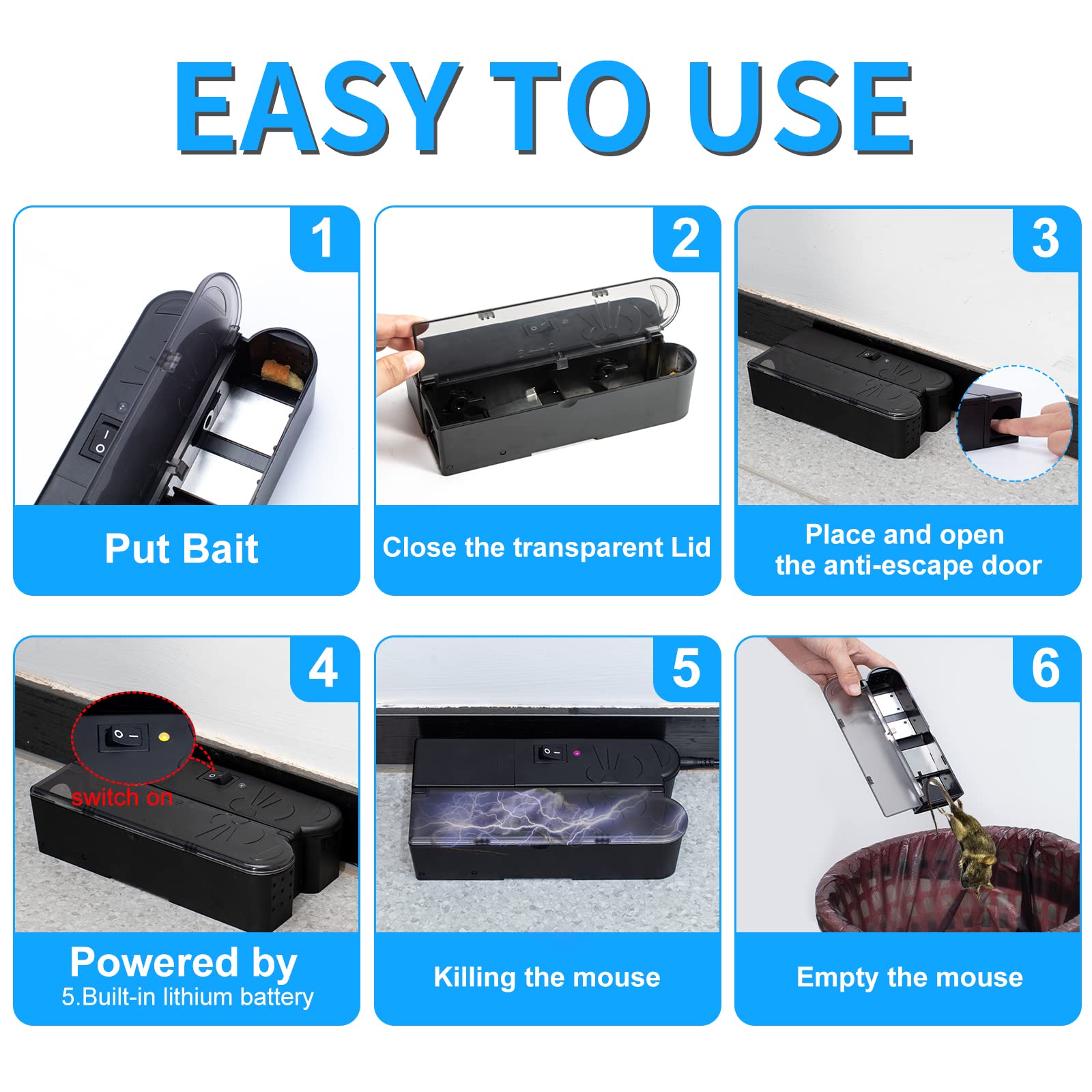 EASY TO USE

1

Put Bait

2

Close the transparent Lid

3

Place and open the anti-escape door

4

switch on

Powered by
5.Built-in lithium battery

5

Killing the mouse

6

Empty the mouse