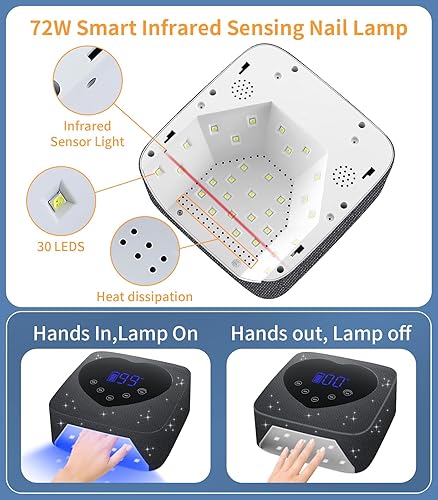 72W Smart Infrared Sensing Nail Lamp

Infrared Sensor Light

30 LEDS

Heat dissipation

Hands In,Lamp On

99

Hands out, Lamp off

00