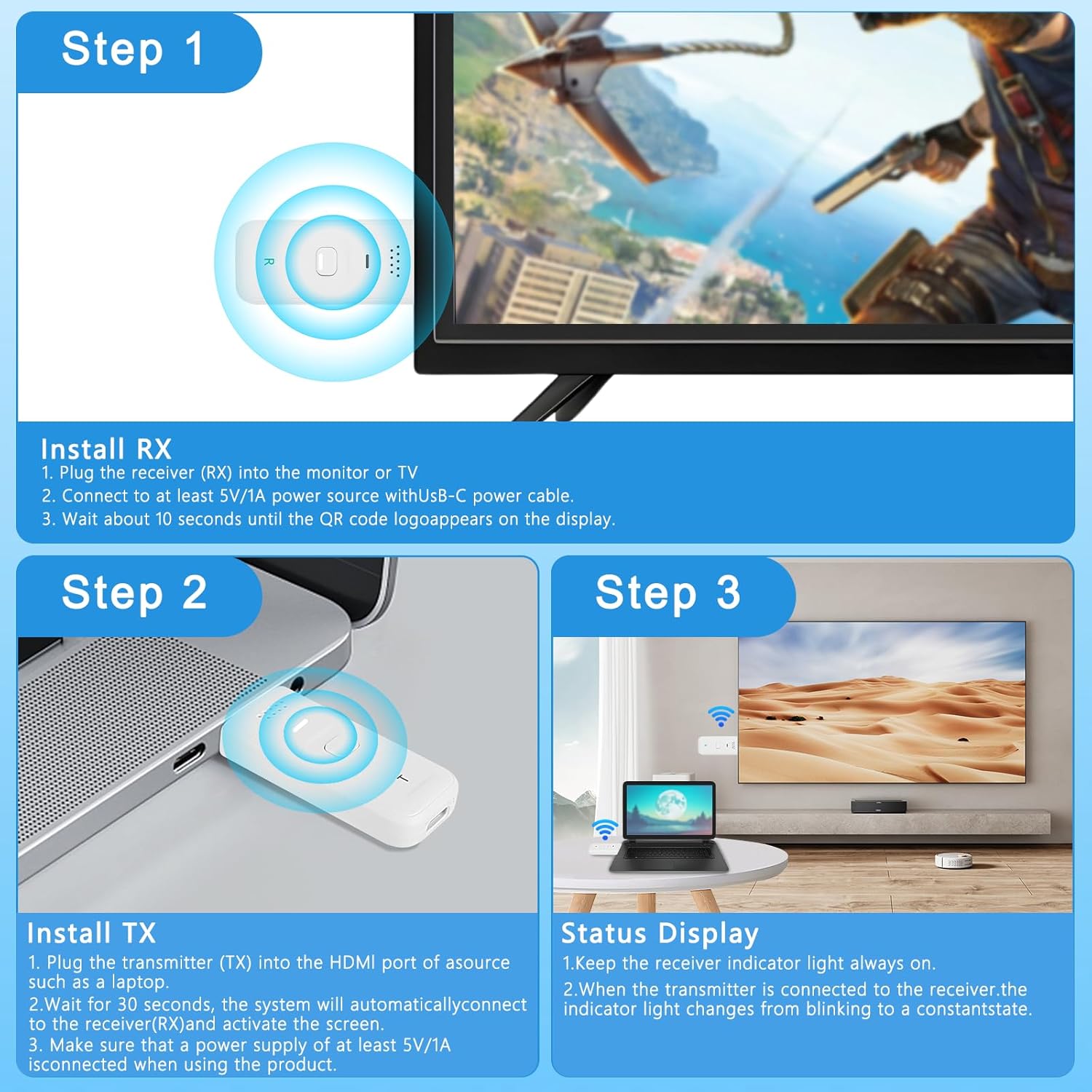 Step 1

R

Install RX
1. Plug the receiver (RX) into the monitor or TV
2. Connect to at least 5V/1A power source withUsB-C power cable.
3. Wait about 10 seconds until the QR code logoappears on the display.

Step 2

T

Install TX
1. Plug the transmitter (TX) into the HDMI port of asource such as a laptop.
2.Wait for 30 seconds, the system will automaticallyconnect to the receiver(RX)and activate the screen.
3. Make sure that a power supply of at least 5V/1A isconnected when using the product.

Step 3

Status Display
1.Keep the receiver indicator light always on.
2.When the transmitter is connected to the receiver.the indicator light changes from blinking to a constantstate.