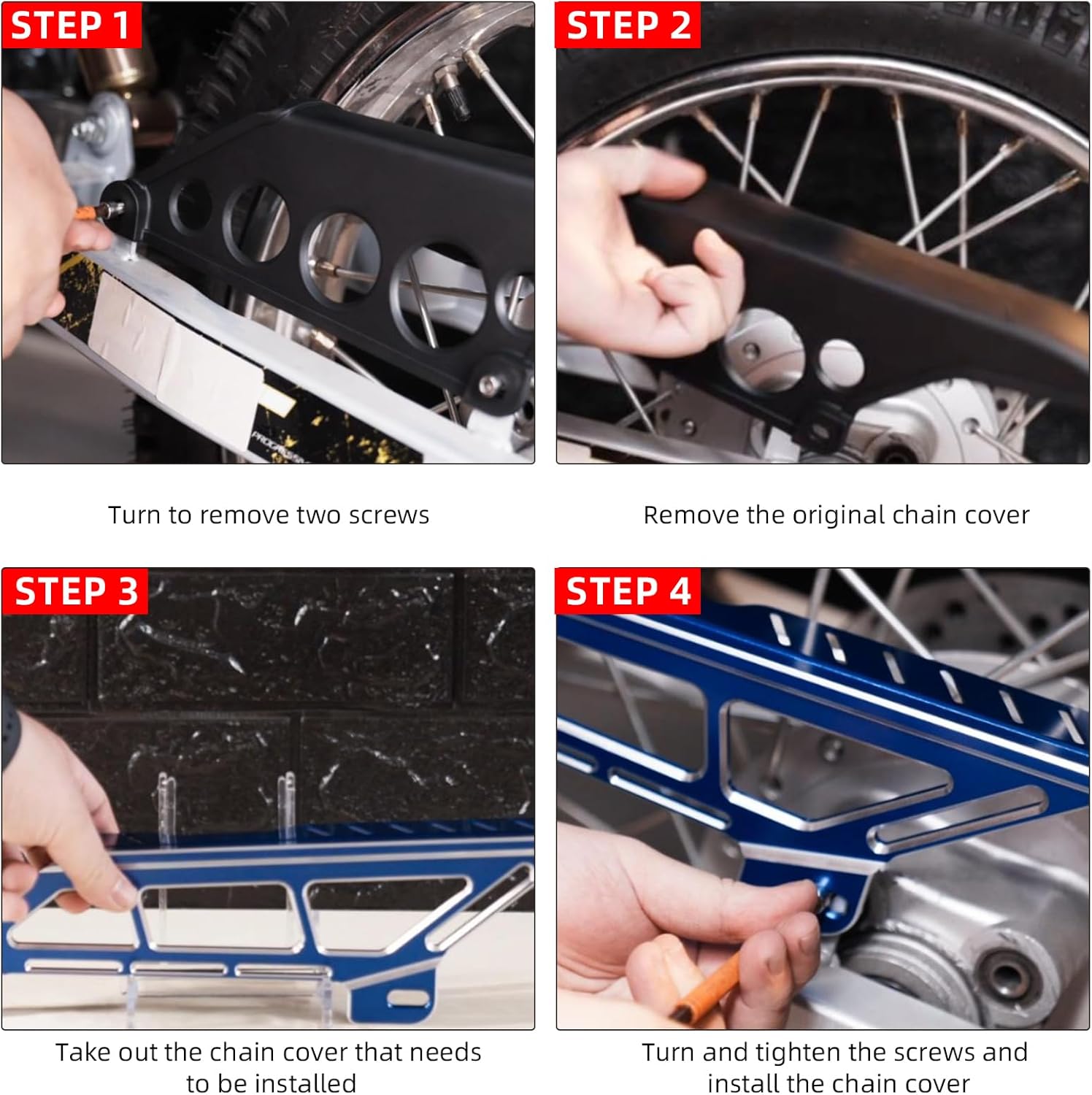 STEP 1

Turn to remove two screws

STEP 2

Remove the original chain cover

STEP 3

Take out the chain cover that needs to be installed

STEP 4

Turn and tighten the screws and install the chain cover