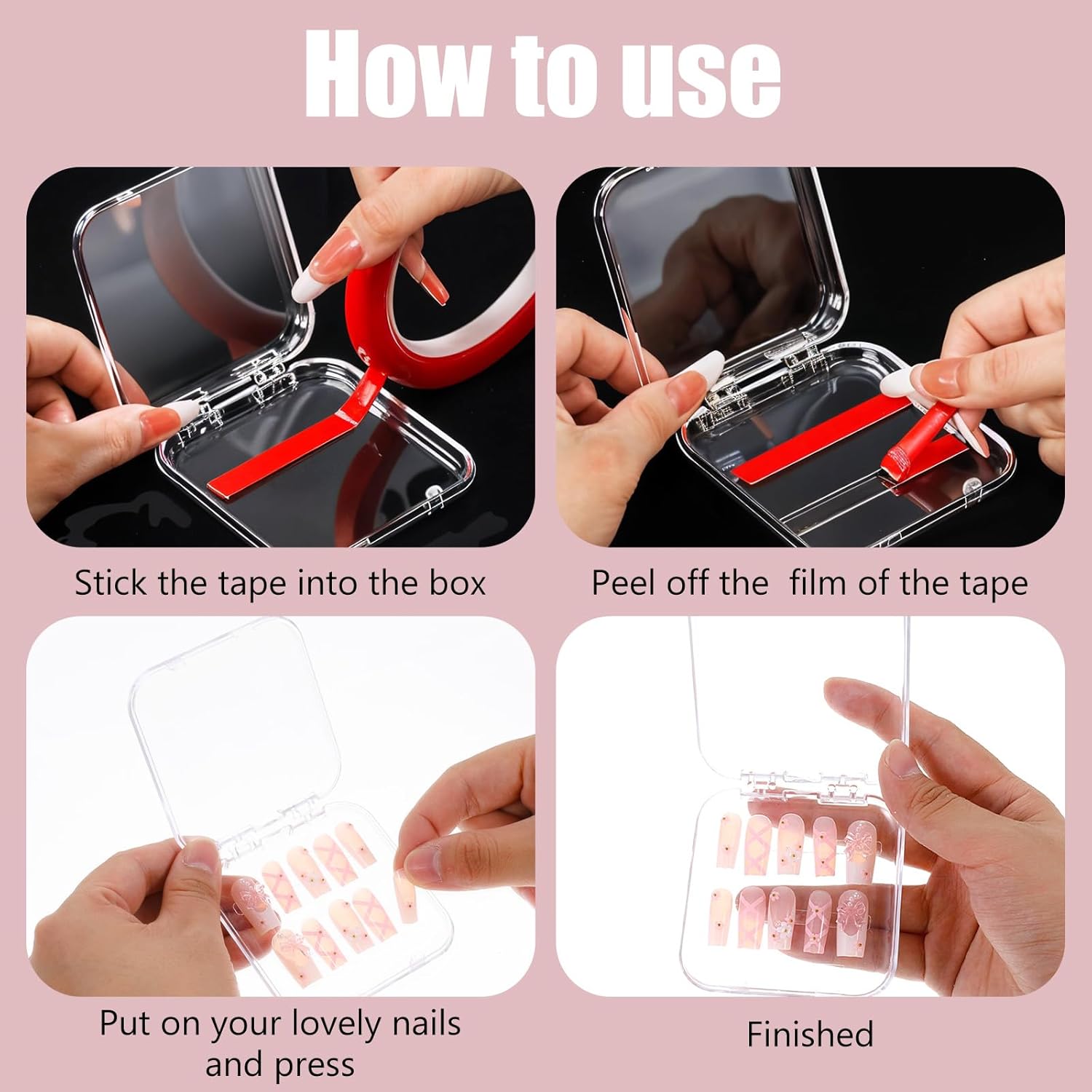 How to use

Stick the tape into the box

Peel off the  film of the tape

Put on your lovely nails and press

Finished