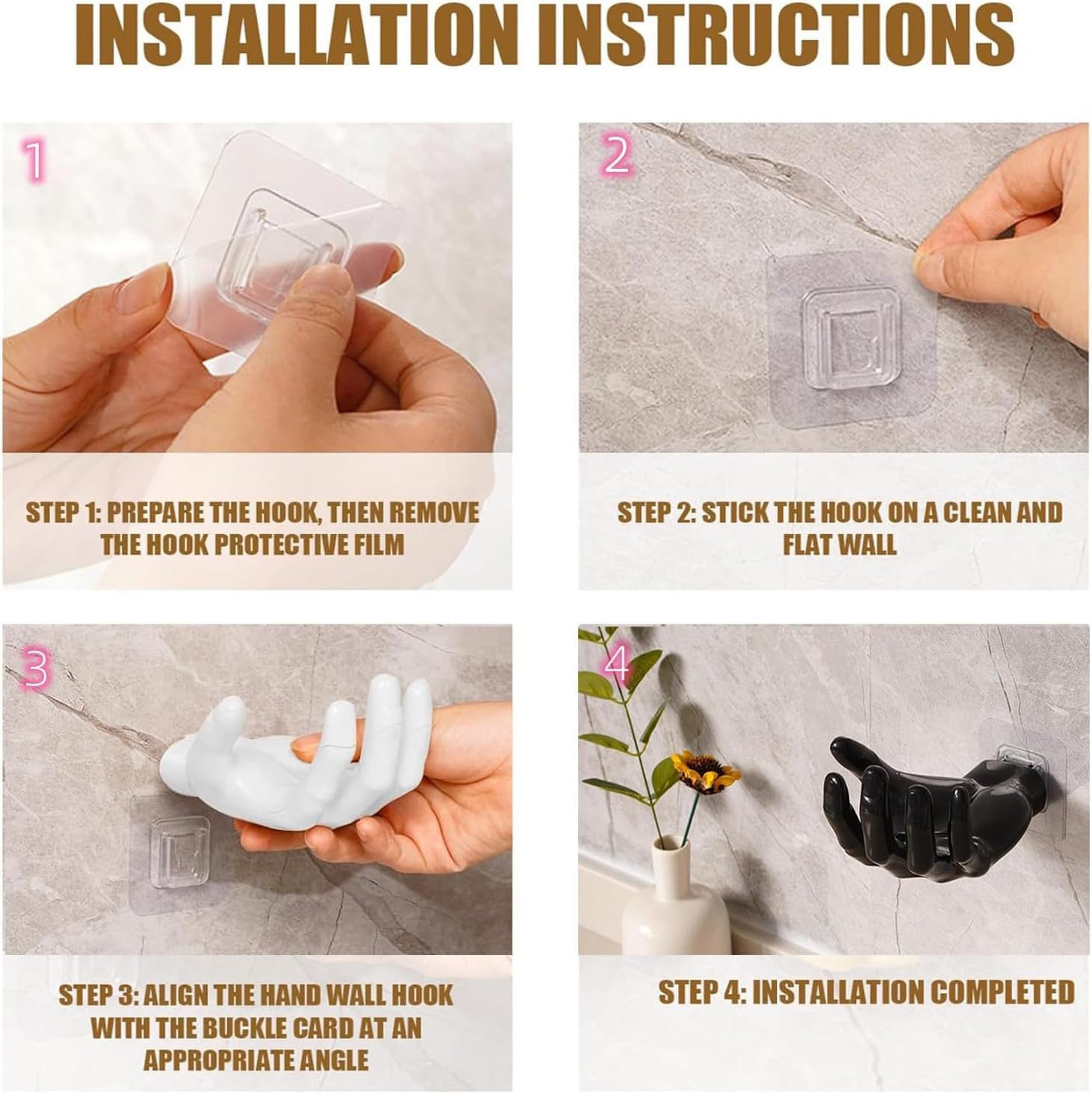 INSTALLATION INSTRUCTIONS

1

STEP 1: PREPARE THE HOOK, THEN REMOVE THE HOOK PROTECTIVE FILM

2

STEP 2: STICK THE HOOK ON A CLEAN AND FLAT WALL

3

STEP 3: ALIGN THE HAND WALL HOOK WITH THE BUCKLE CARD AT AN APPROPRIATE ANGLE

4

STEP 4: INSTALLATION COMPLETED