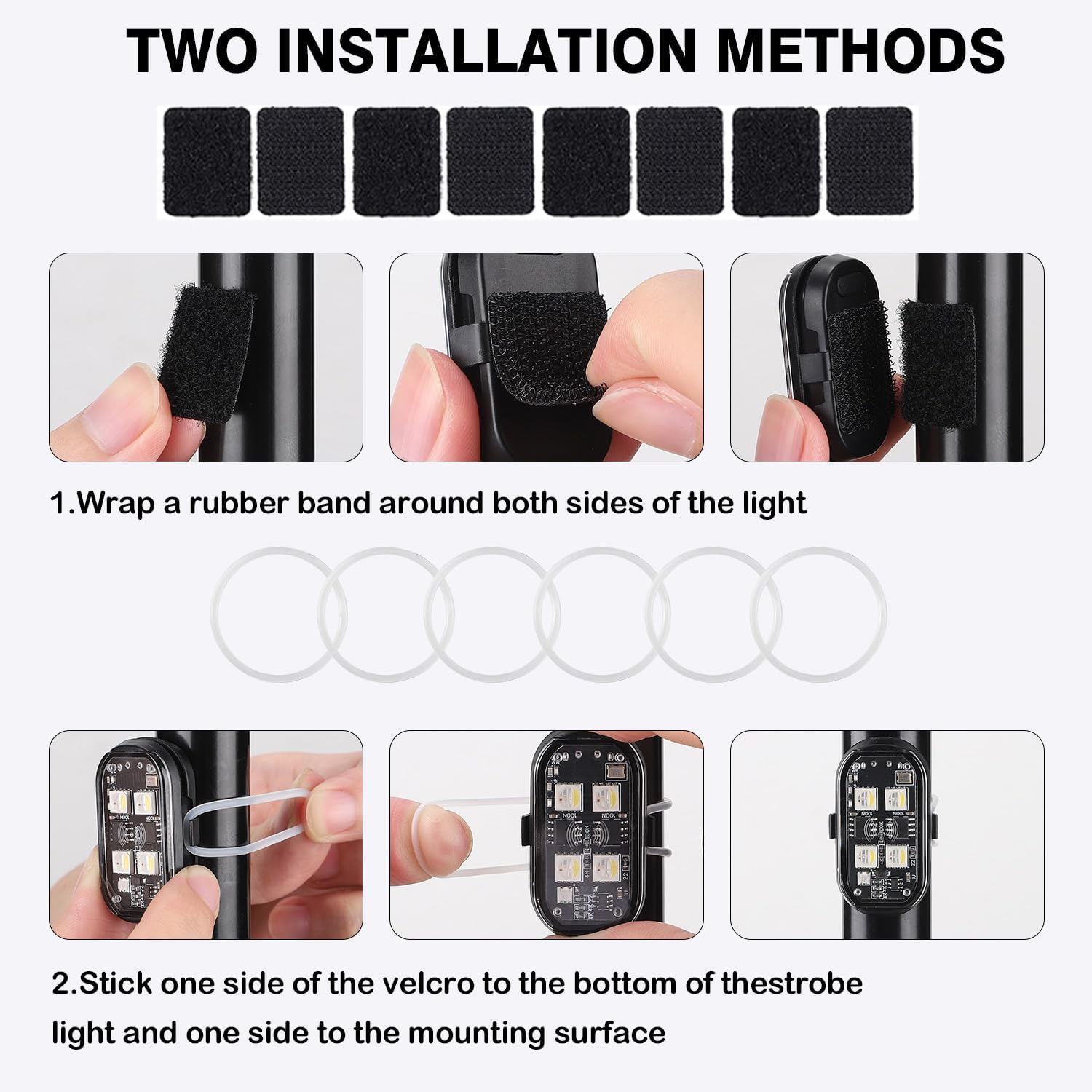 TWO INSTALLATION METHODS

1.Wrap a rubber band around both sides of the light

2.Stick one side of the velcro to the bottom of thestrobe light and one side to the mounting surface