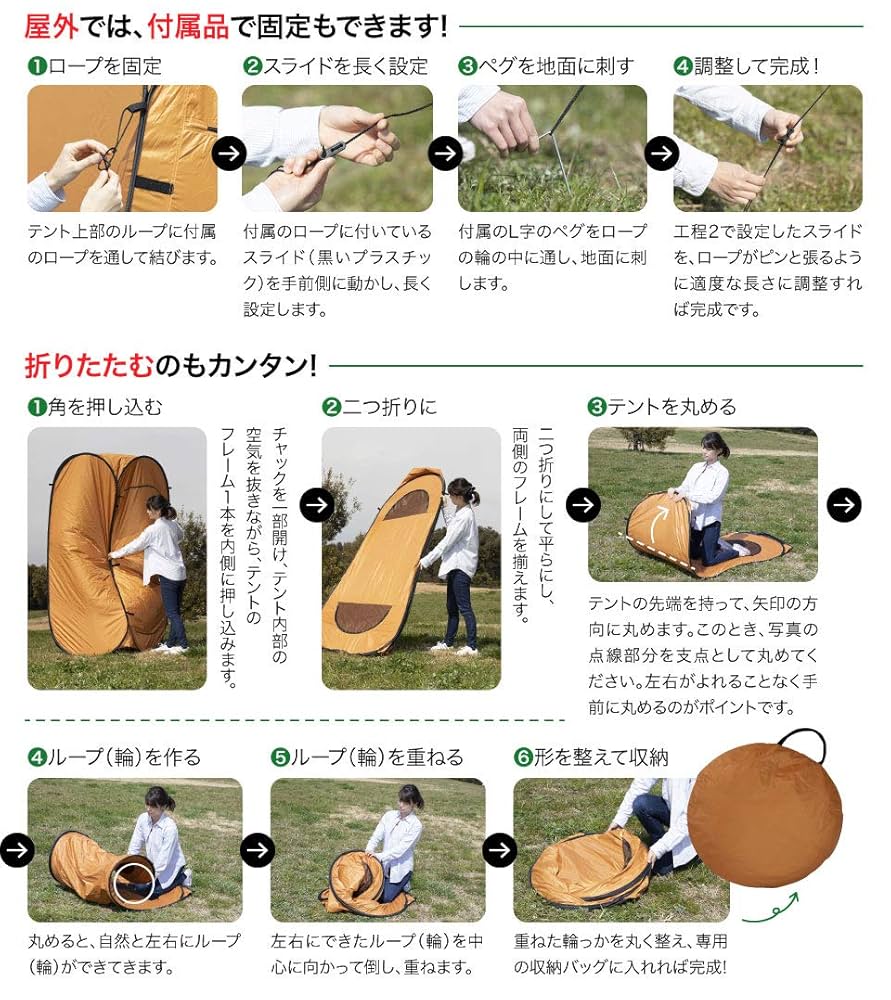 屋外では、付属品で固定もできます!

❶ロープを固定
テント上部のループに付属のロープを通して結びます。

❷スライドを長く設定
付属のロープに付いているスライド(黒いプラスチック)を手前側に動かし、長く設定します。

❸ペグを地面に刺す
付属のL字のペグをロープの輪の中に通し、地面に刺します。

❹調整して完成!
工程2で設定したスライドを、ロープがピンと張るように適度な長さに調整すれば完成です。

折りたたむのもカンタン!

❶角を押し込む
チャックを一部開け、テント内部の空気を抜きながら、テントのフレーム1本を内側に押し込みます。

❷二つ折りに
二つ折りにして平らにし、両側のフレームを揃えます。

❸テントを丸める
テントの先端を持って、矢印の方向に丸めます。このとき、写真の点線部分を支点として丸めてください。左右がよれることなく手前に丸めるのがポイントです。

❹ループ(輪)を作る
丸めると、自然と左右にループ(輪)ができてきます。

❺ループ(輪)を重ねる
左右にできたループ(輪)を中心に向かって倒し、重ねます。

❻形を整えて収納
重ねた輪っかを丸く整え、専用の収納バッグに入れれば完成!