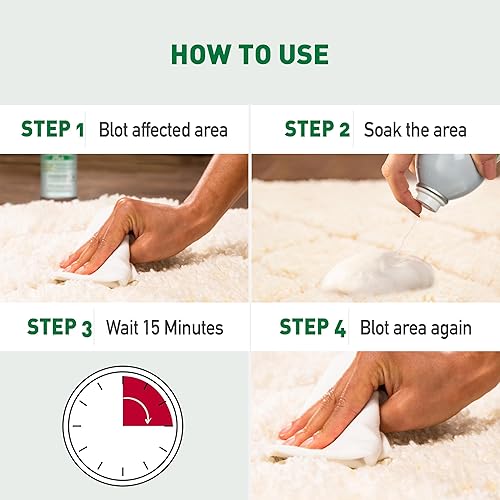 HOW TO USE

STEP 1 Blot affected area

STEP 2 Soak the area

STEP 3 Wait 15 Minutes

STEP 4 Blot area again