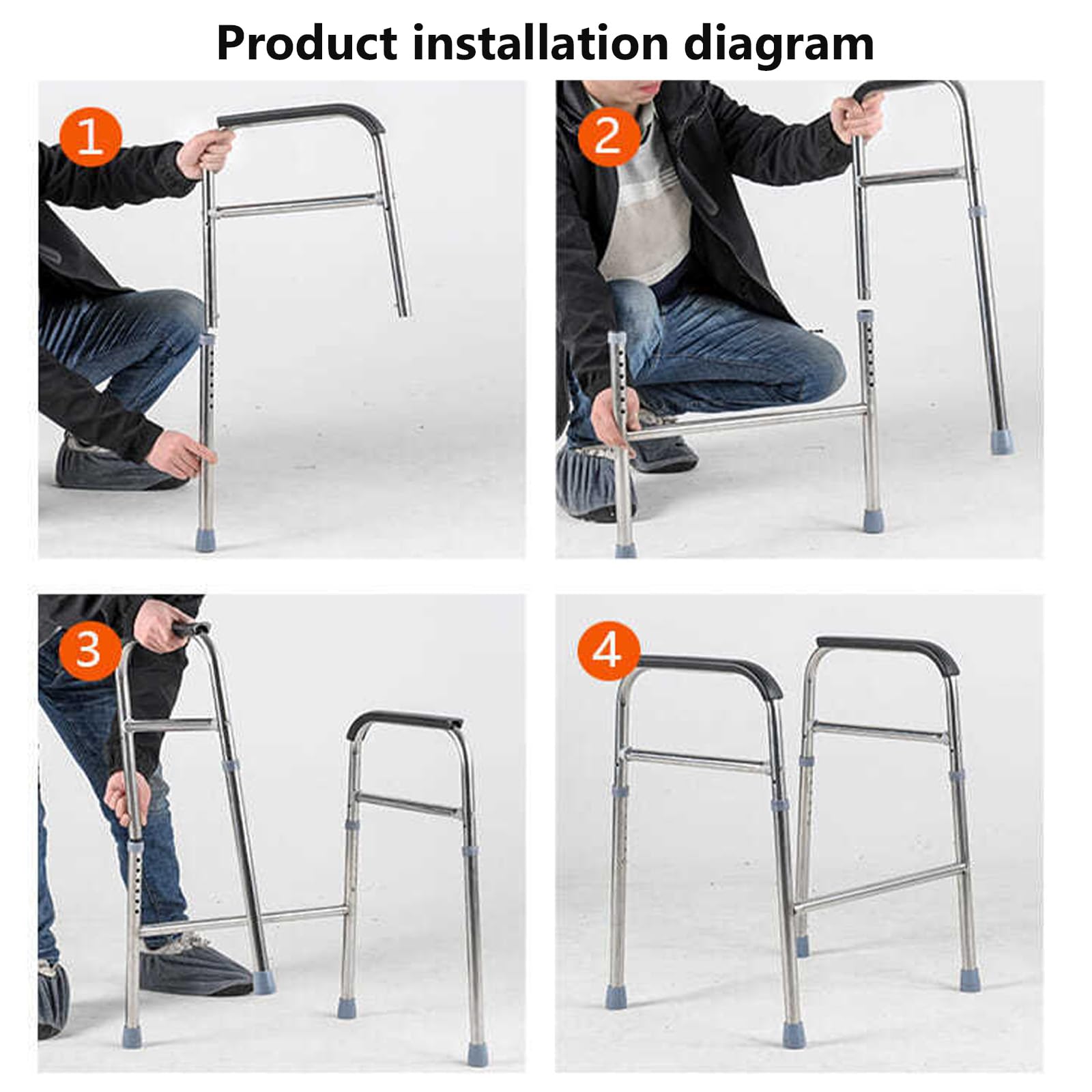 Product installation diagram

1

2

3

4