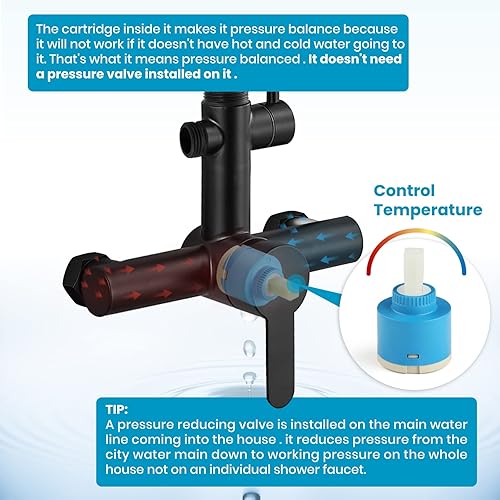 The cartridge inside it makes it pressure balance because it will not work if it doesn't have hot and cold water going to it. That's what it means pressure balanced . It doesn't need a pressure valve installed on it .

Control Temperature

TIP:
A pressure reducing valve is installed on the main water line coming into the house . it reduces pressure from the city water main down to working pressure on the whole house not on an individual shower faucet.