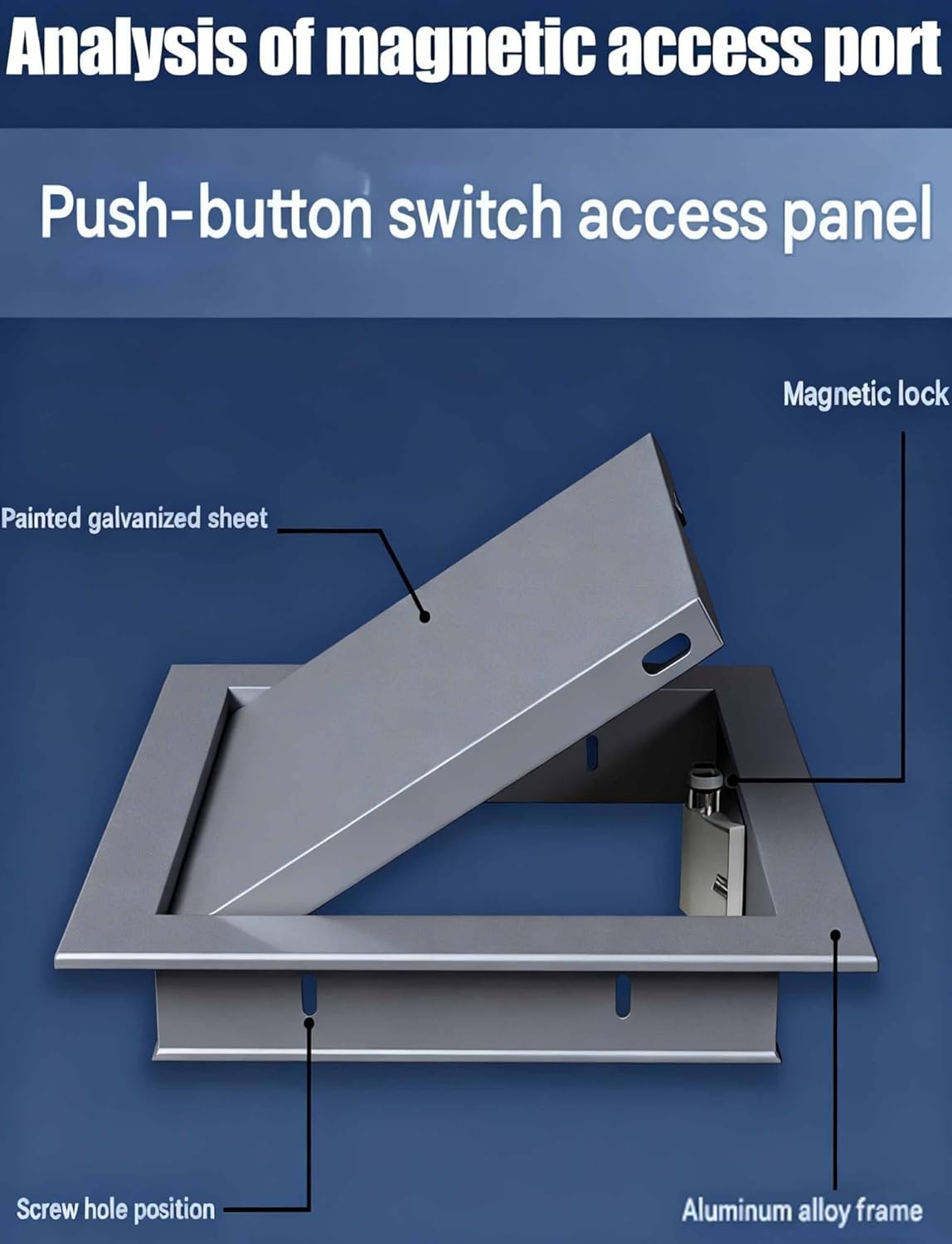 Analysis of magnetic access port

Push-button switch access panel

Magnetic lock

Painted galvanized sheet

Screw hole position

Aluminum alloy frame