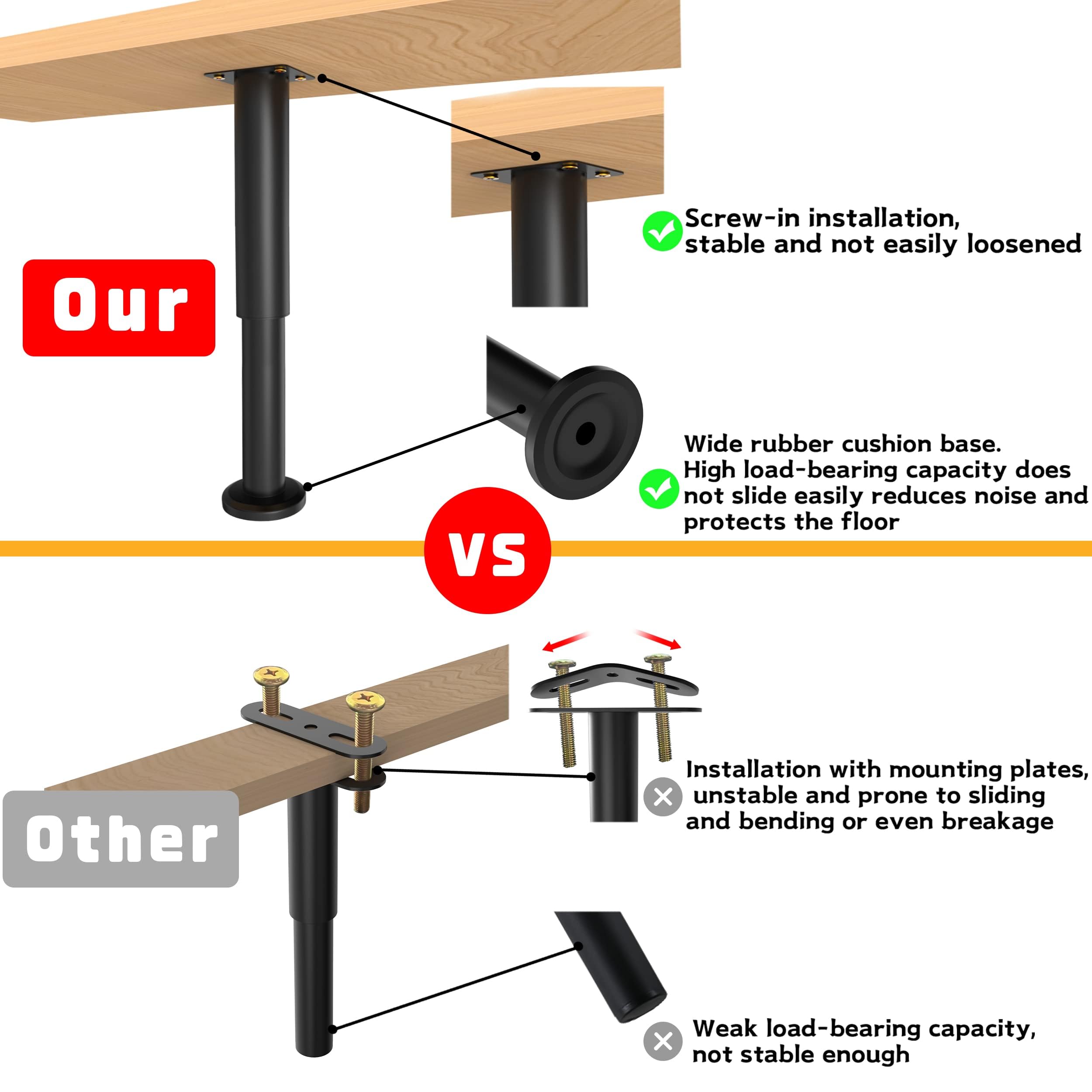 Our

Screw-in installation, stable and not easily loosened

Wide rubber cushion base. High load-bearing capacity does not slide easily reduces noise and protects the floor

VS

Other

Installation with mounting plates, unstable and prone to sliding and bending or even breakage

Weak load-bearing capacity, not stable enough