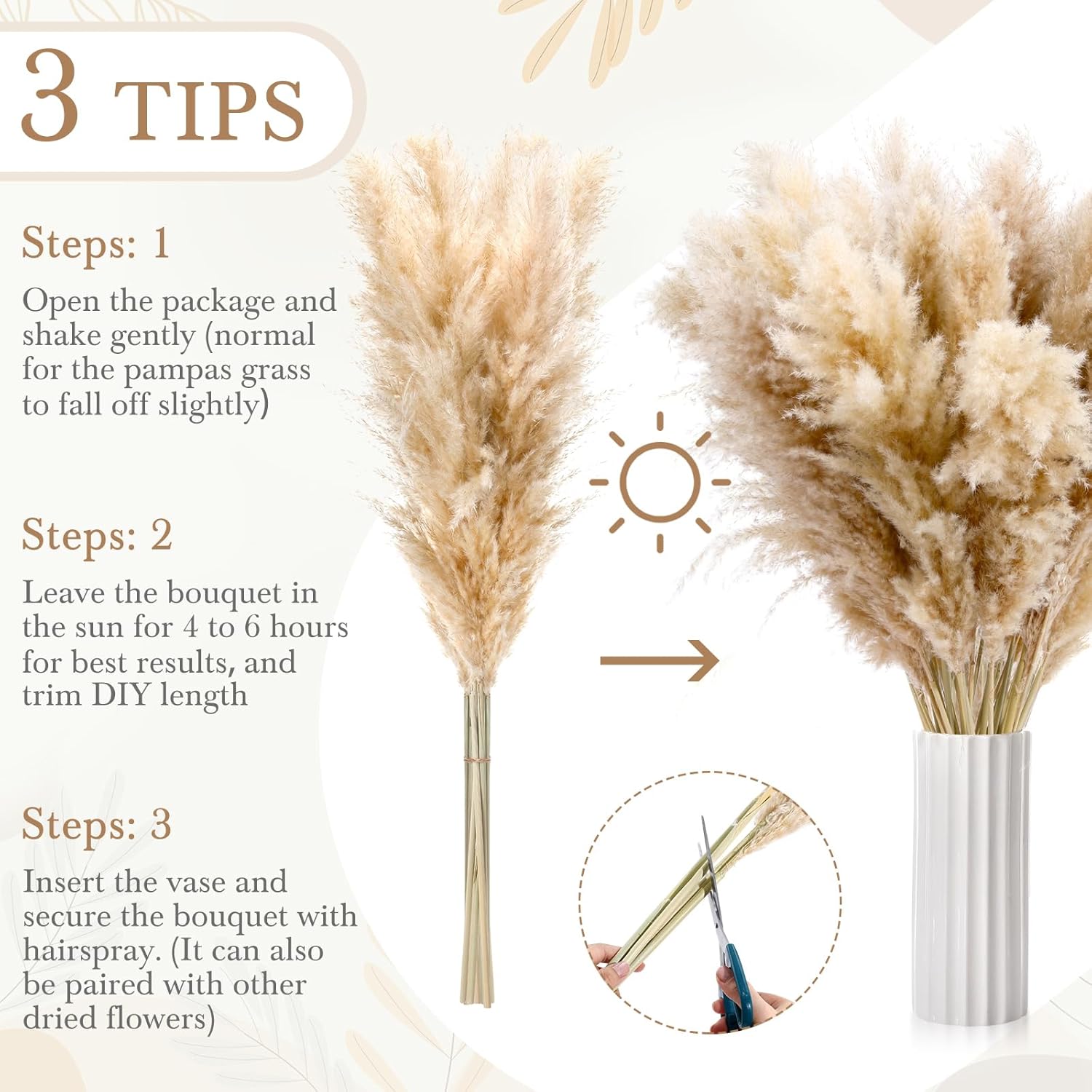 3 TIPS

Steps: 1

Open the package and shake gently (normal for the pampas grass to fall off slightly)

Steps: 2

Leave the bouquet in the sun for 4 to 6 hours for best results, and trim DIY length

Steps: 3

Insert the vase and secure the bouquet with hairspray. (It can also be paired with other dried flowers)