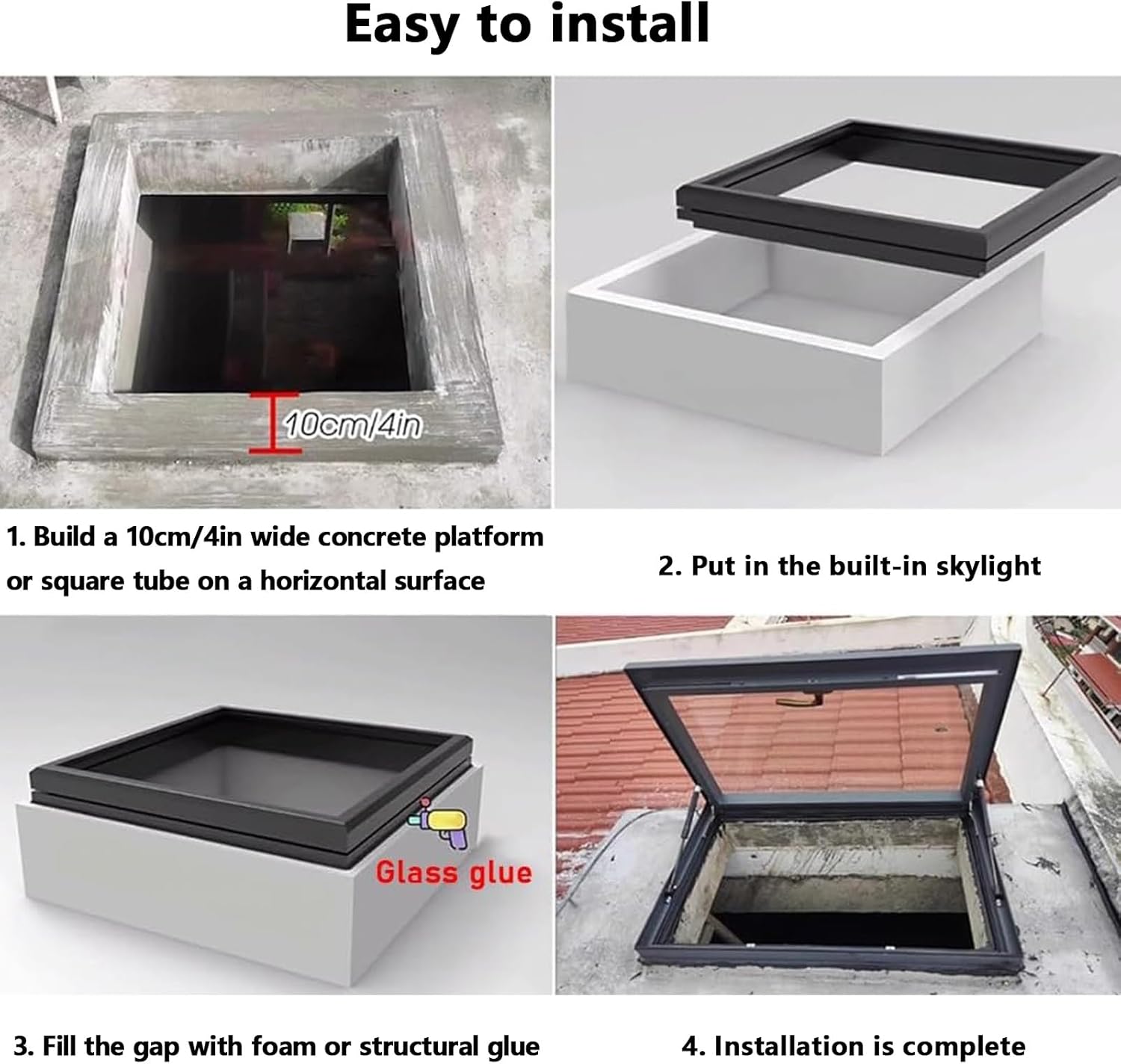 Easy to install

10cm/4in

1. Build a 10cm/4in wide concrete platform or square tube on a horizontal surface

2. Put in the built-in skylight

Glass glue

3. Fill the gap with foam or structural glue

4. Installation is complete