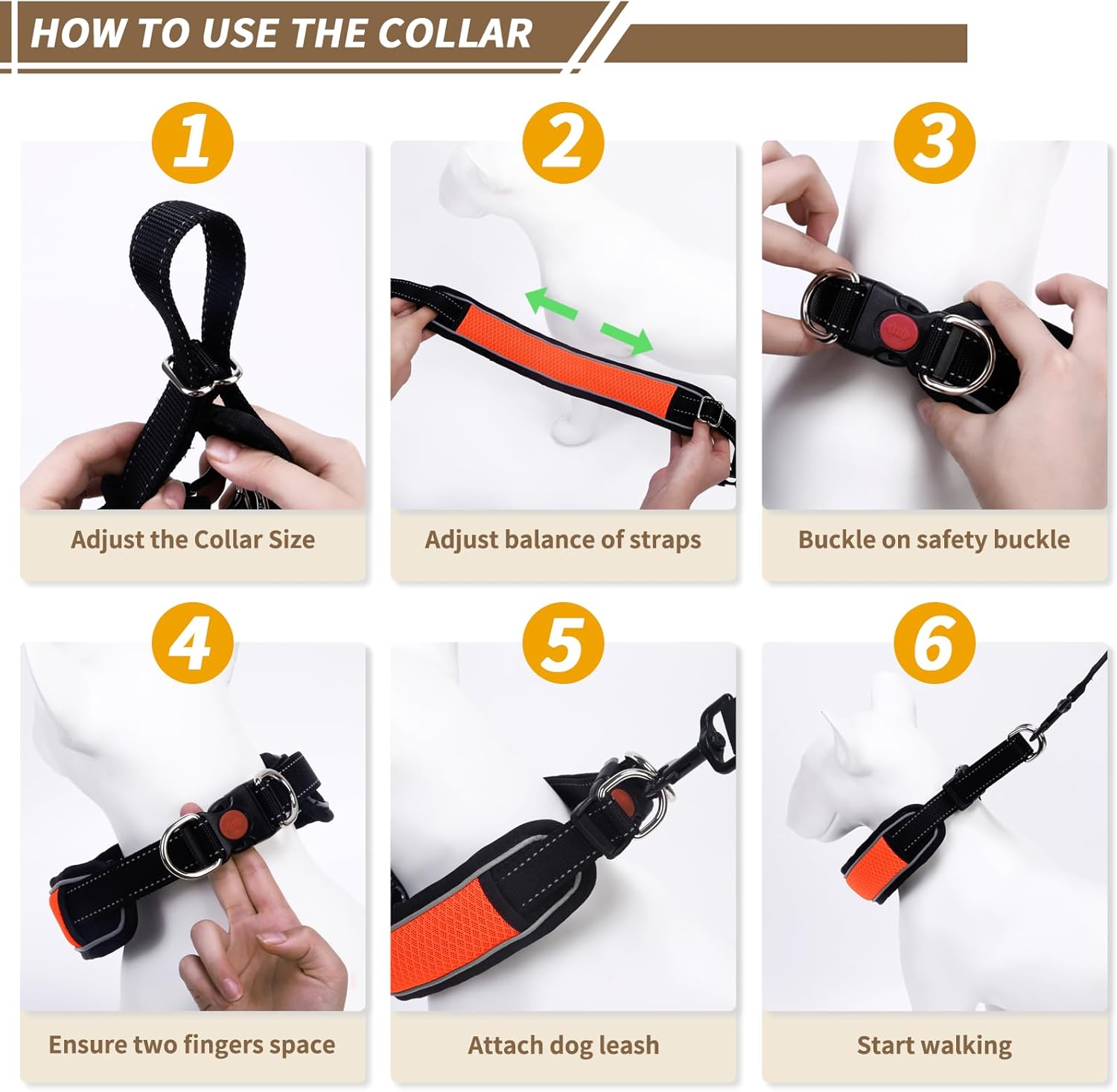 HOW TO USE THE COLLAR

1
Adjust the Collar Size

2
Adjust balance of straps

3
Buckle on safety buckle

4
Ensure two fingers space

5
Attach dog leash

6
Start walking