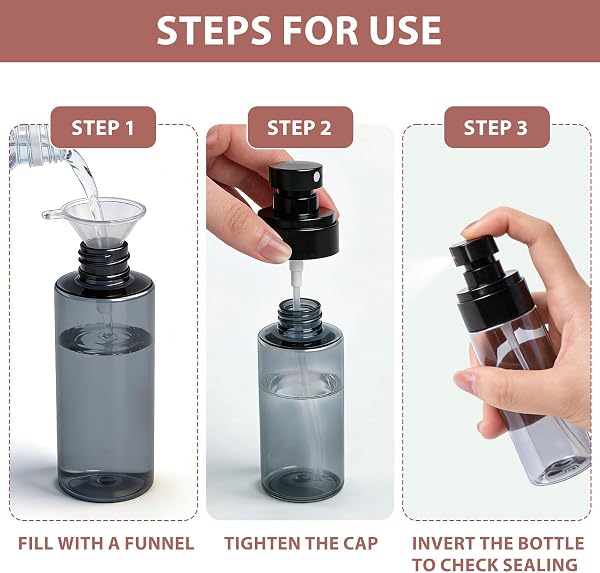 STEPS FOR USE

STEP 1

STEP 2

STEP 3

FILL WITH A FUNNEL

TIGHTEN THE CAP

INVERT THE BOTTLE TO CHECK SEALING